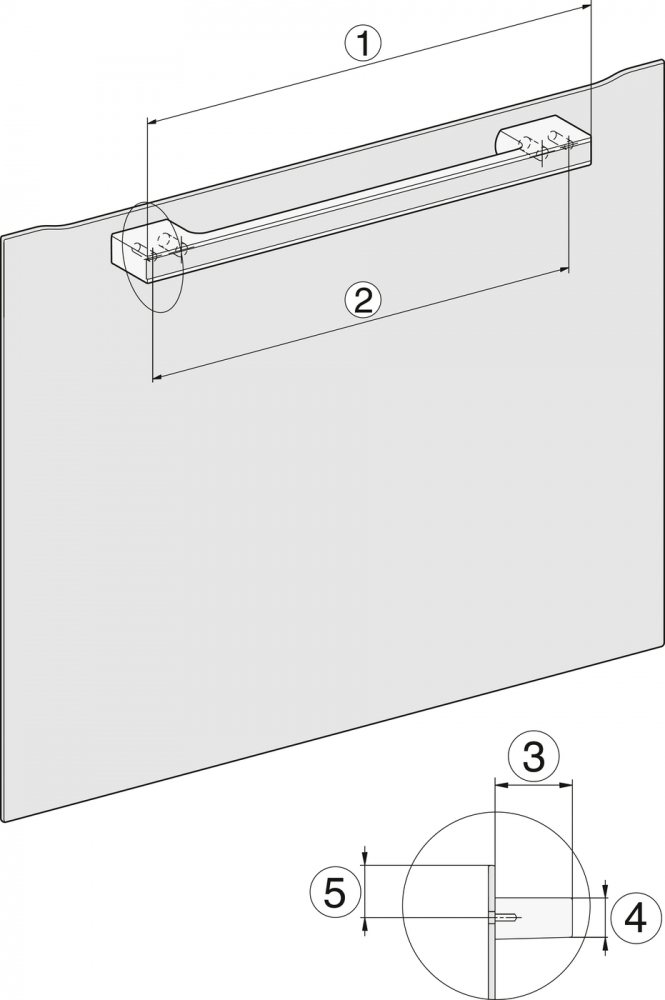 1
2
3
5
4