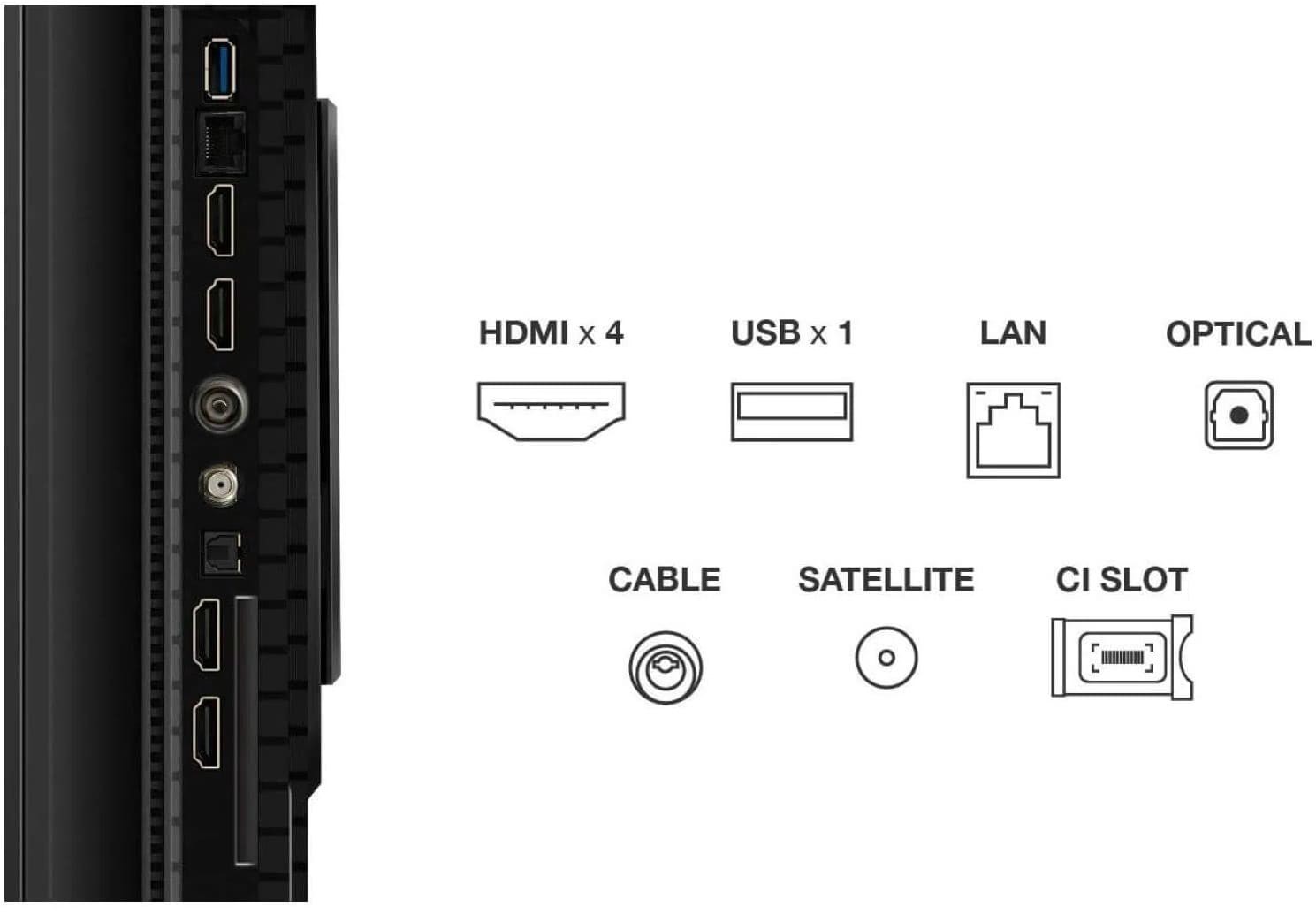 HDMI x 4

USB x 1

LAN

OPTICAL

CABLE

SATELLITE

CI SLOT