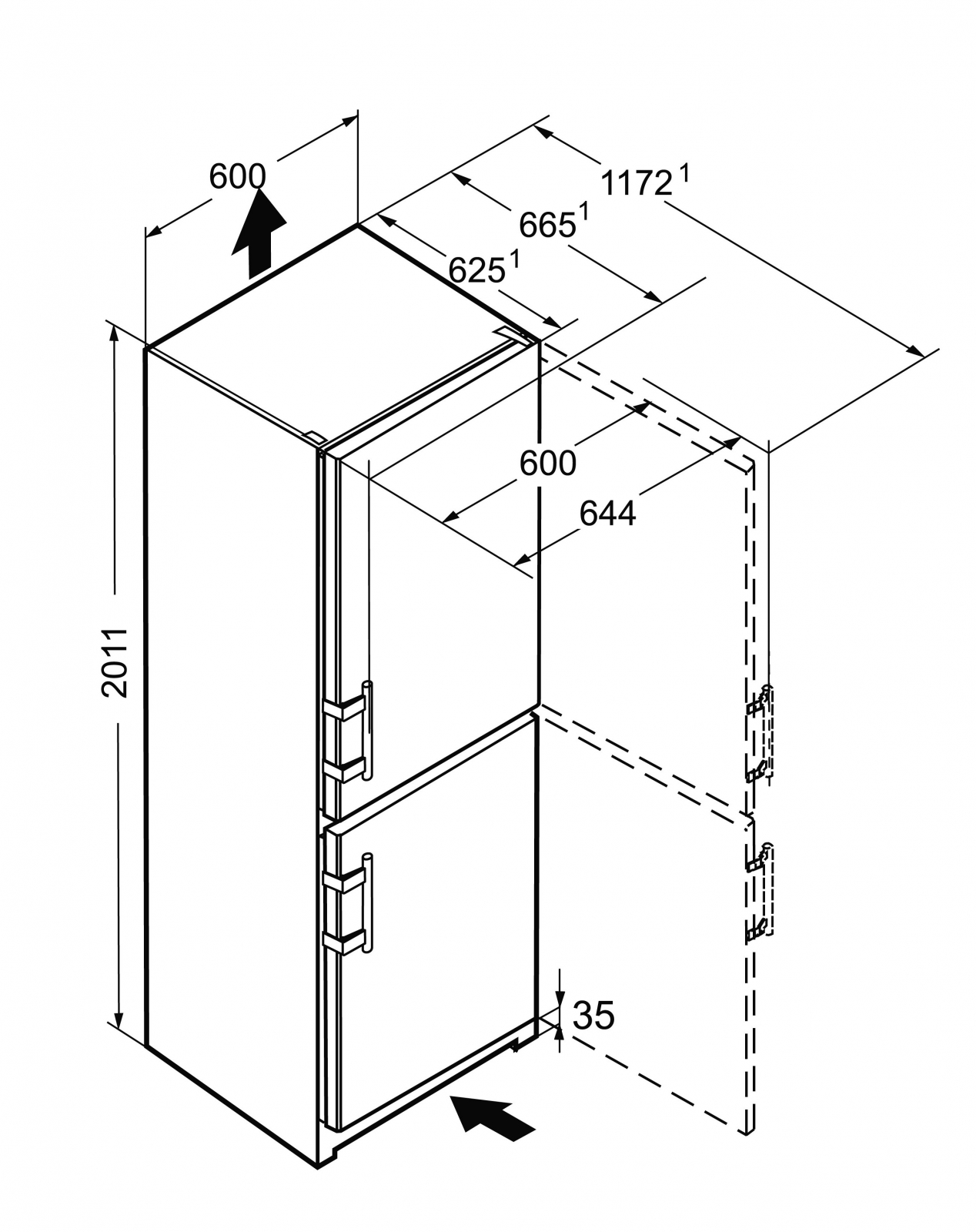 600
$1172^1$
$665^1$
$625^1$
600
644
2011
35