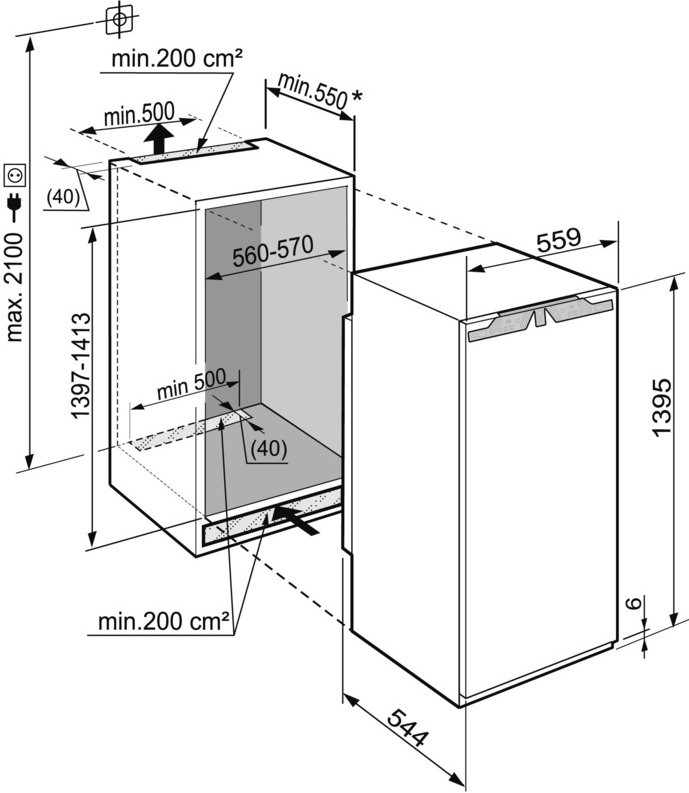 min.200 cm²

min.550 *

min.500

(40)

max. 2100

560-570

559

1397-1413

min 500

(40)

1395

min.200 cm²

6

544