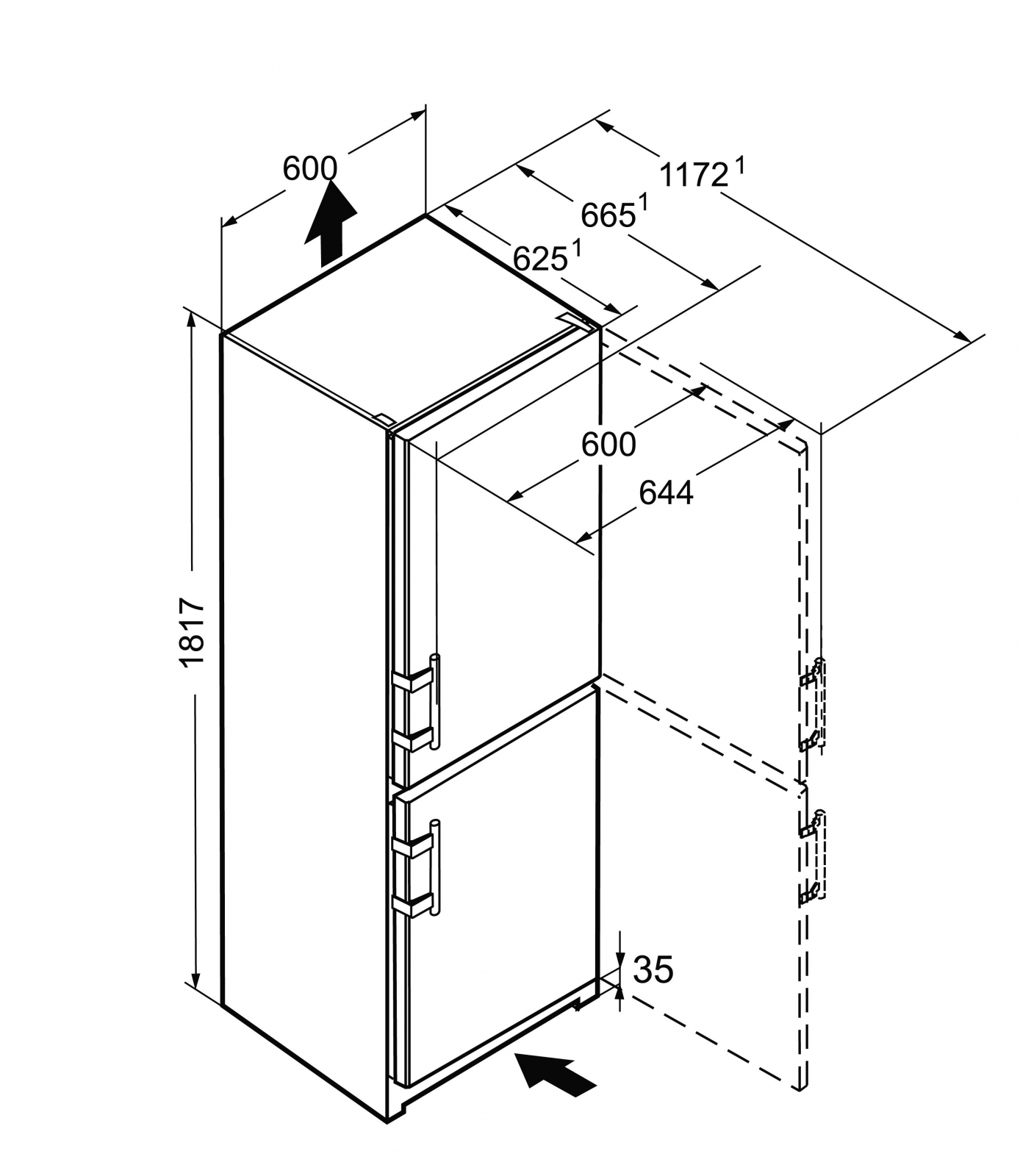 600

$1172^1$

$665^1$

$625^1$

600

644

1817

35