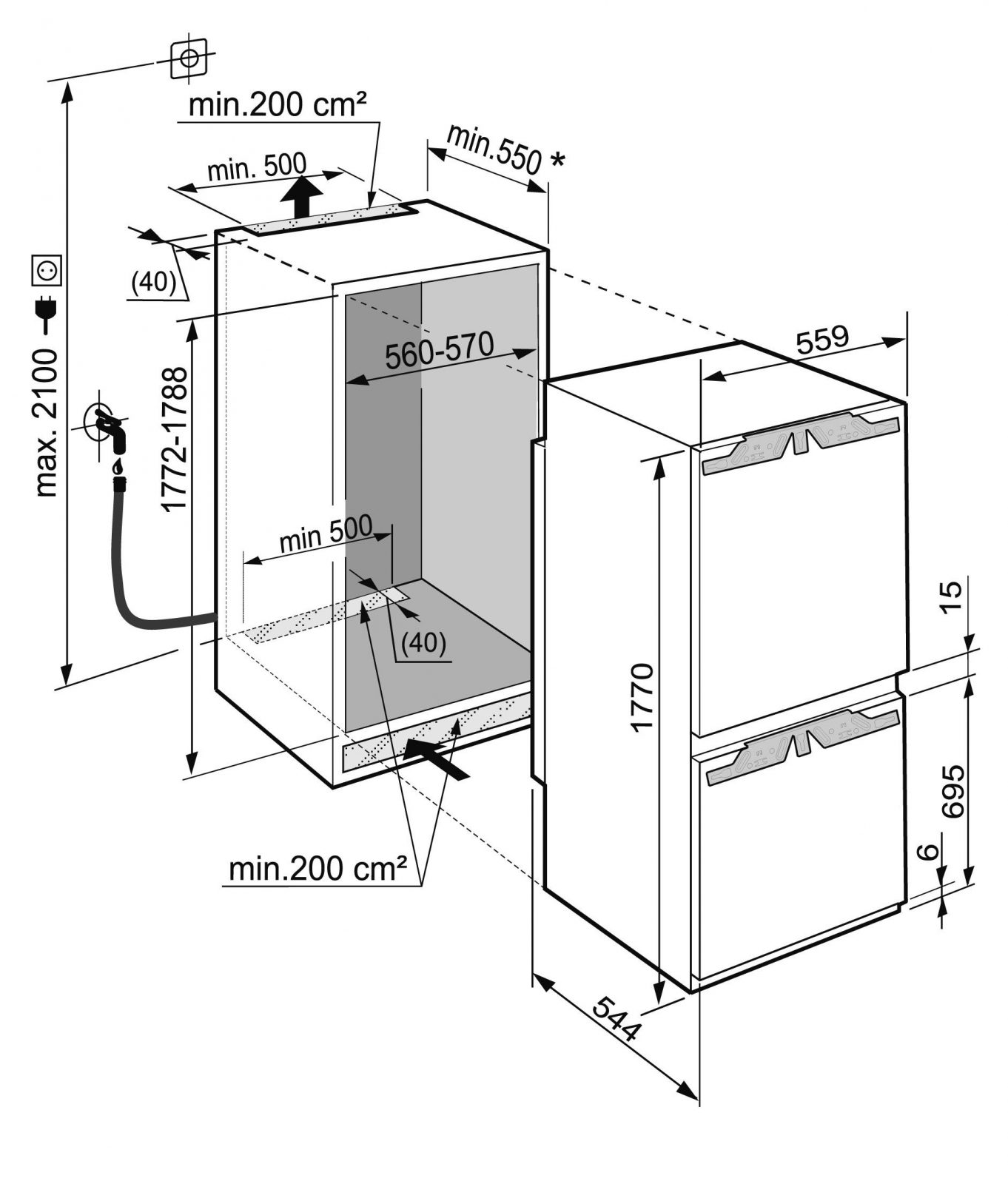 min.200 cm²

min. 500

min.550 *

(40)

max. 2100

1772-1788

560-570

559

min 500

(40)

1770

15

695

6

min.200 cm²

544