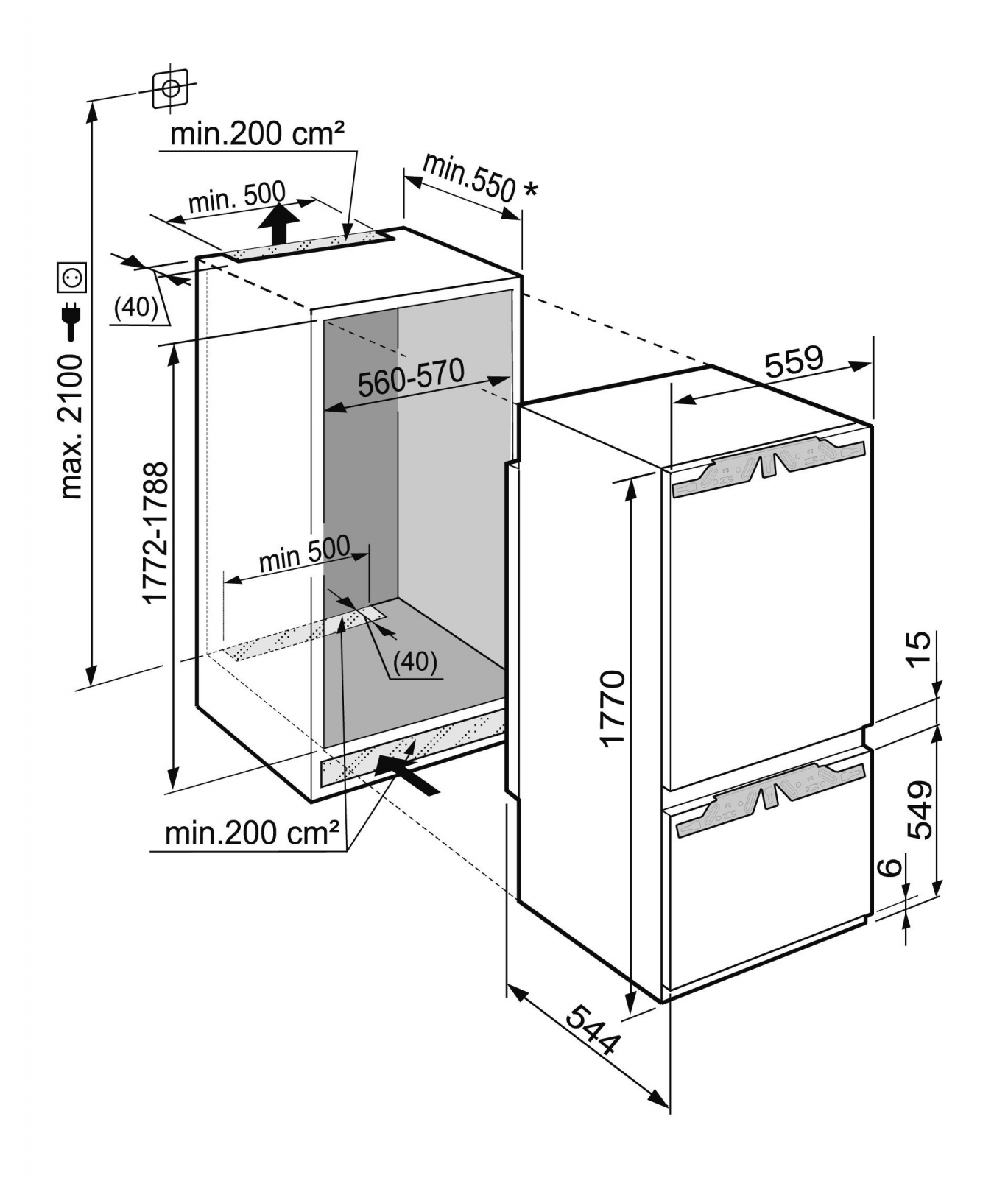 min.200 cm²

min.550 *

min. 500

(40)

max. 2100

1772-1788

560-570

559

min 500

(40)

1770

15

549

6

min.200 cm²

544