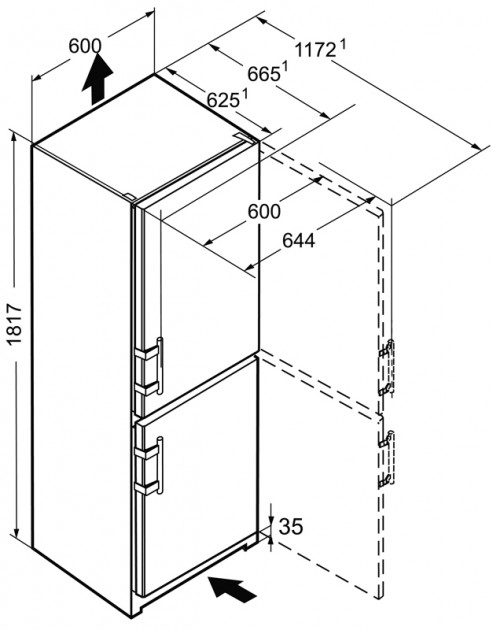 600

$1172^1$

$665^1$

$625^1$

600

644

1817

35