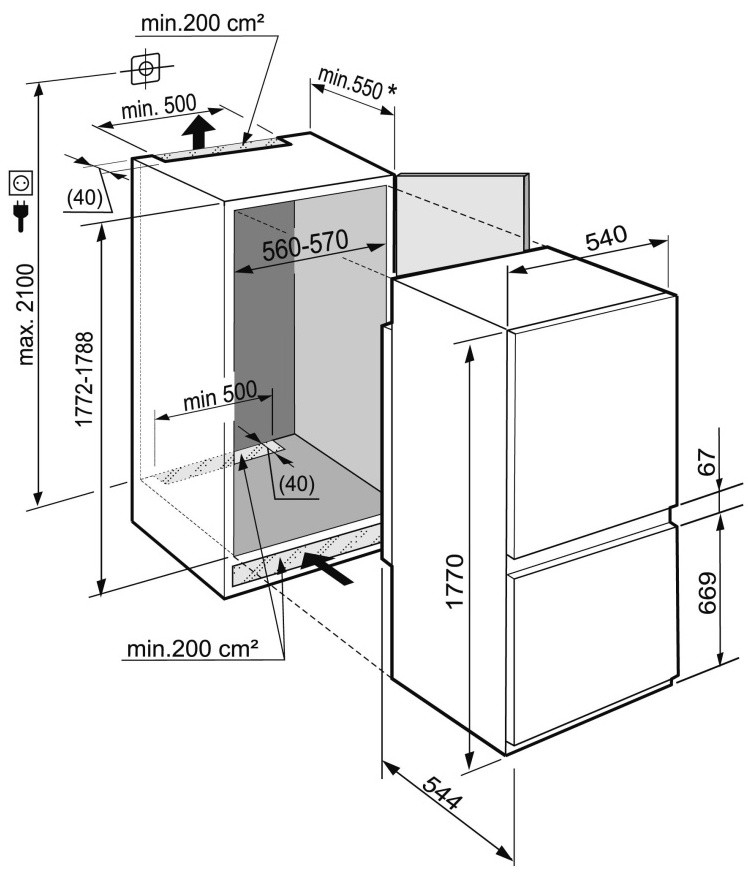 min.200 cm²

min.550 *

min. 500

(40)

max. 2100

560-570

540

1772-1788

min 500

(40)

67

1770

669

min.200 cm²

544