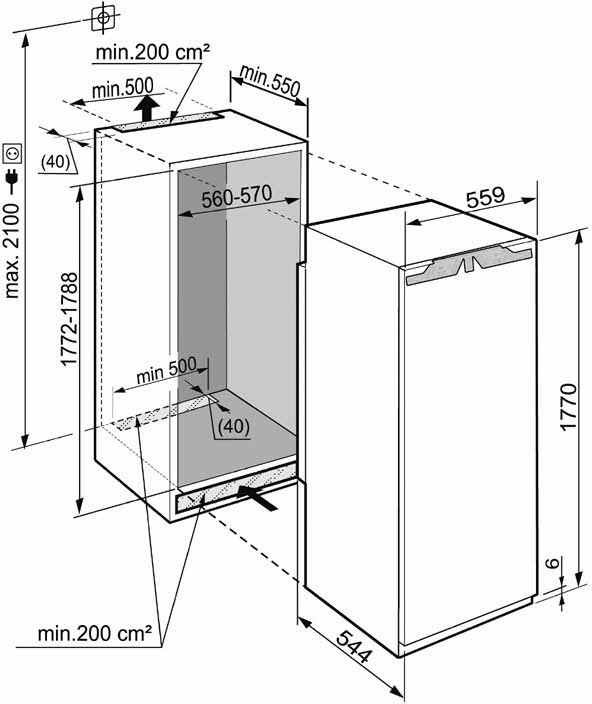 min.200 cm²
min.500
min.550
(40)
max. 2100
560-570
559
1772-1788
min 500
(40)
1770
6
min.200 cm²
544