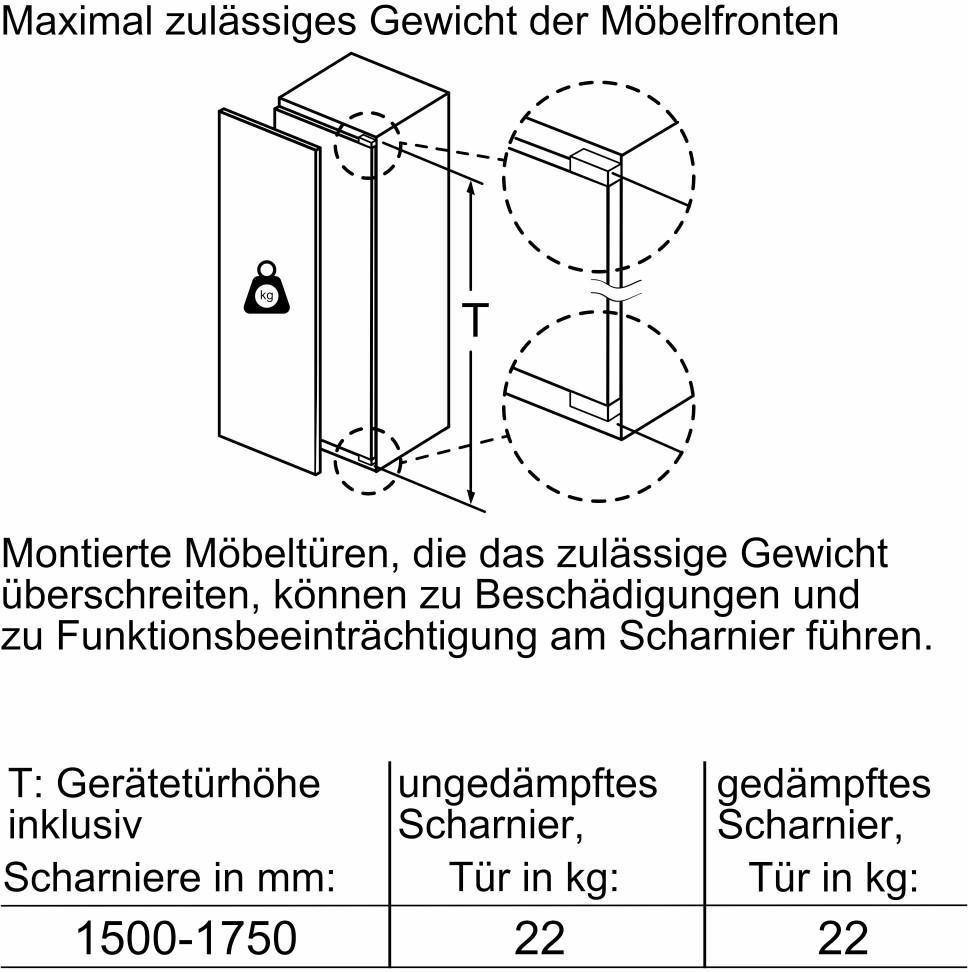 Maximal zulässiges Gewicht der Möbelfronten

kg

T

Montierte Möbeltüren, die das zulässige Gewicht überschreiten, können zu Beschädigungen und zu Funktionsbeeinträchtigung am Scharnier führen.

| T: Gerätetürhöhe inklusiv Scharniere in mm: | ungedämpftes Scharnier, Tür in kg: | gedämpftes Scharnier, Tür in kg: |
|---|---|---|
| 1500-1750 | 22 | 22 |