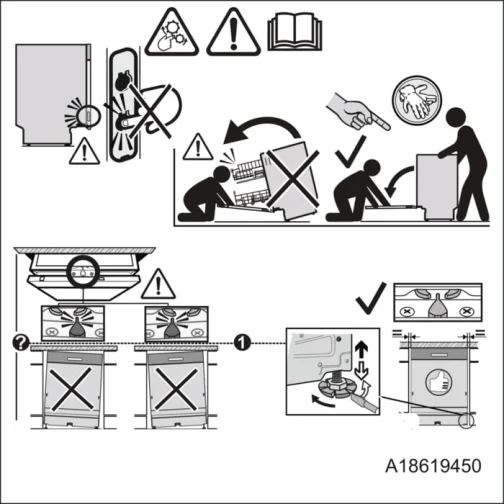 ?

1

A18619450