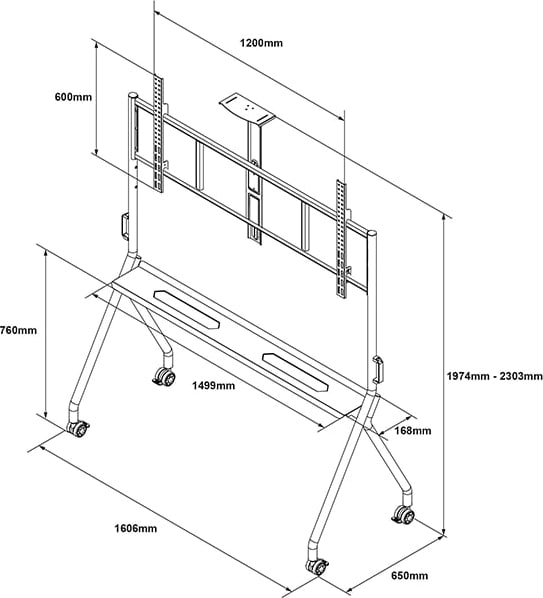 1200mm

600mm

760mm

1499mm

1974mm - 2303mm

168mm

1606mm

650mm