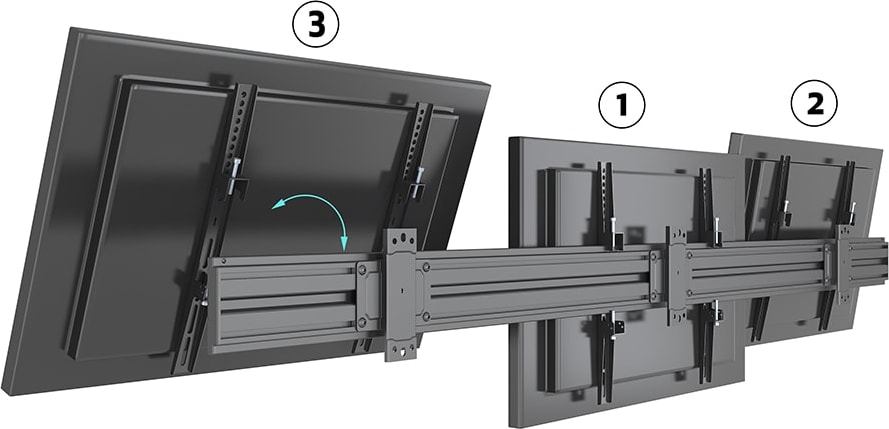 3

1

2