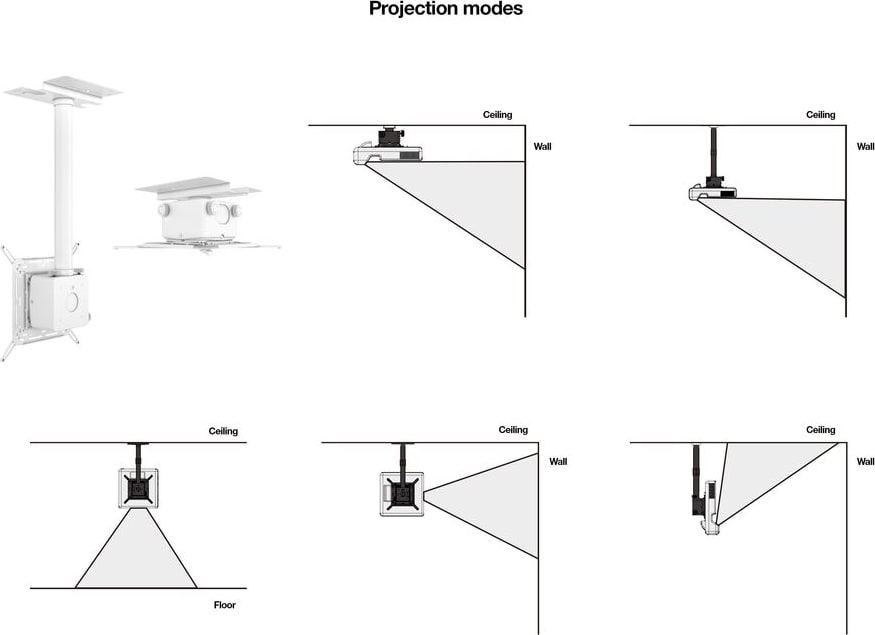 Projection modes

Ceiling
Wall

Ceiling
Wall

Ceiling
Floor

Ceiling
Wall

Ceiling
Wall