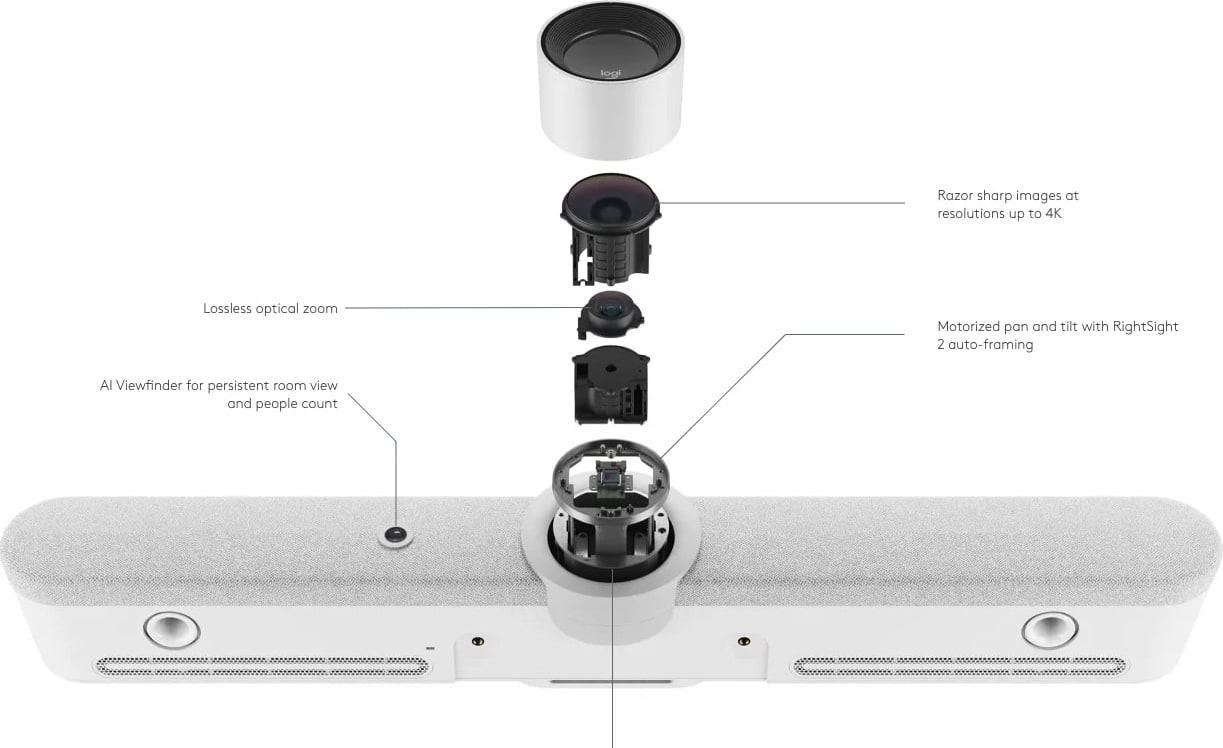 logi

Razor sharp images at resolutions up to 4K

Lossless optical zoom

Motorized pan and tilt with RightSight 2 auto-framing

AI Viewfinder for persistent room view and people count