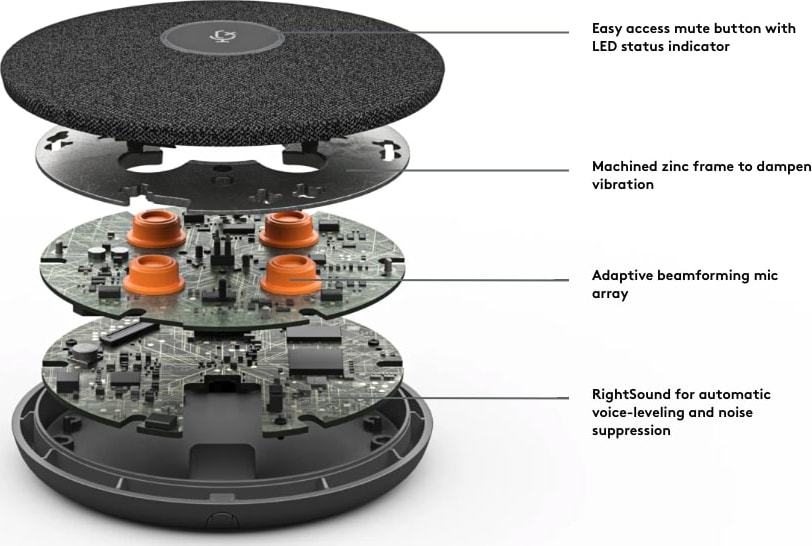 Easy access mute button with LED status indicator

Machined zinc frame to dampen vibration

Adaptive beamforming mic array

RightSound for automatic voice-leveling and noise suppression