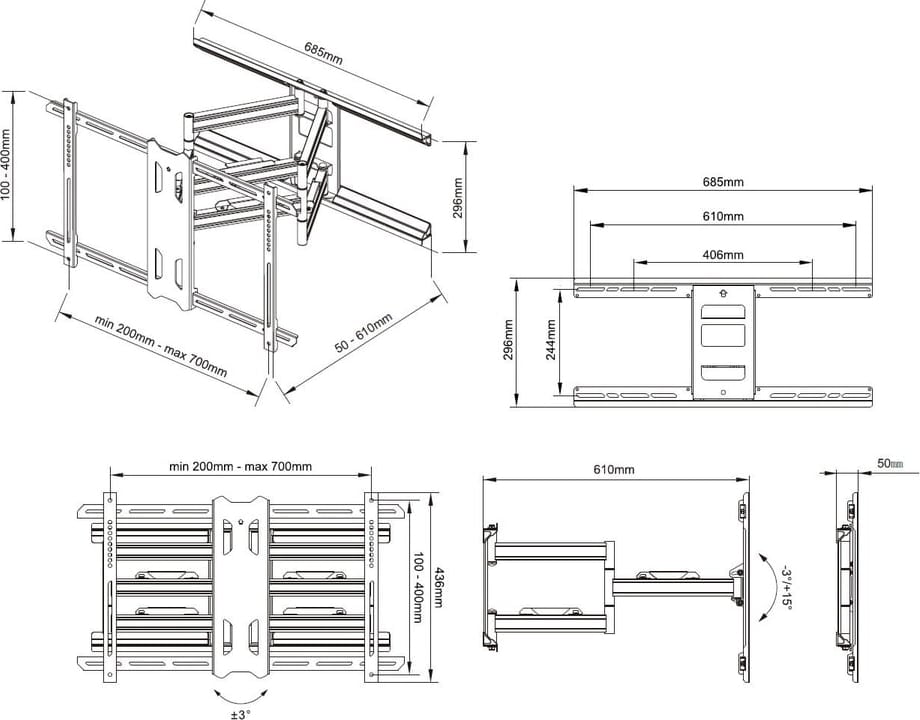 685mm

100 - 400mm

296mm

min 200mm - max 700mm

50 - 610mm

685mm

610mm

406mm

296mm

244mm

min 200mm - max 700mm

100 - 400mm

436mm

±3°

610mm

-3°/+15°

50mm