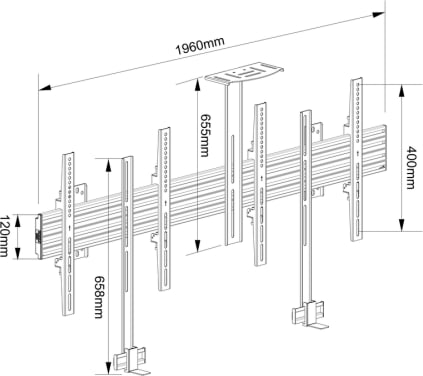 1960mm

655mm

400mm

120mm

658mm