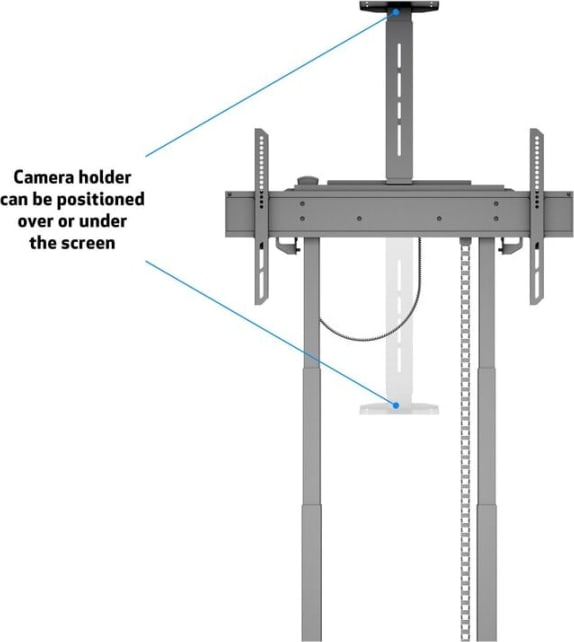 Camera holder can be positioned over or under the screen