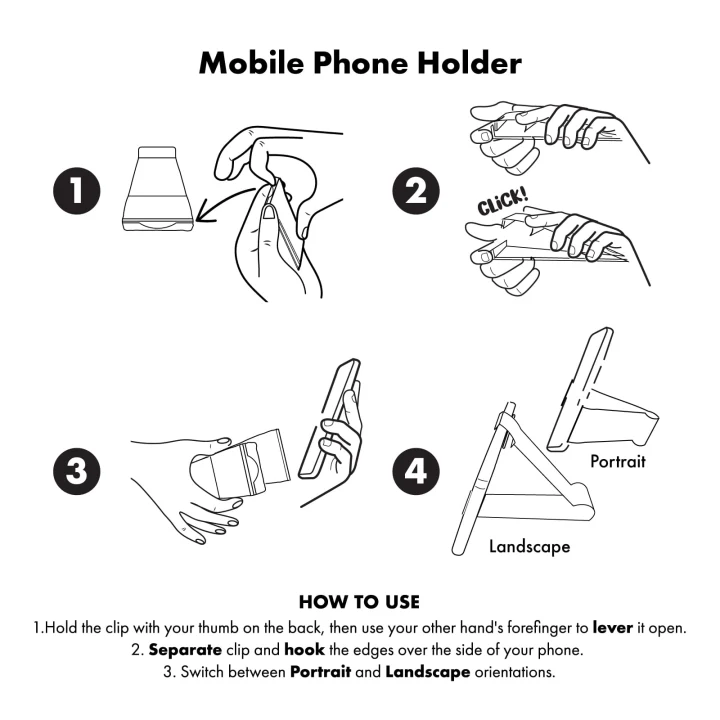 Mobile Phone Holder

1

2

CLICK!

3

4

Portrait

Landscape

HOW TO USE

1.Hold the clip with your thumb on the back, then use your other hand's forefinger to lever it open.

2. Separate clip and hook the edges over the side of your phone.

3. Switch between Portrait and Landscape orientations.