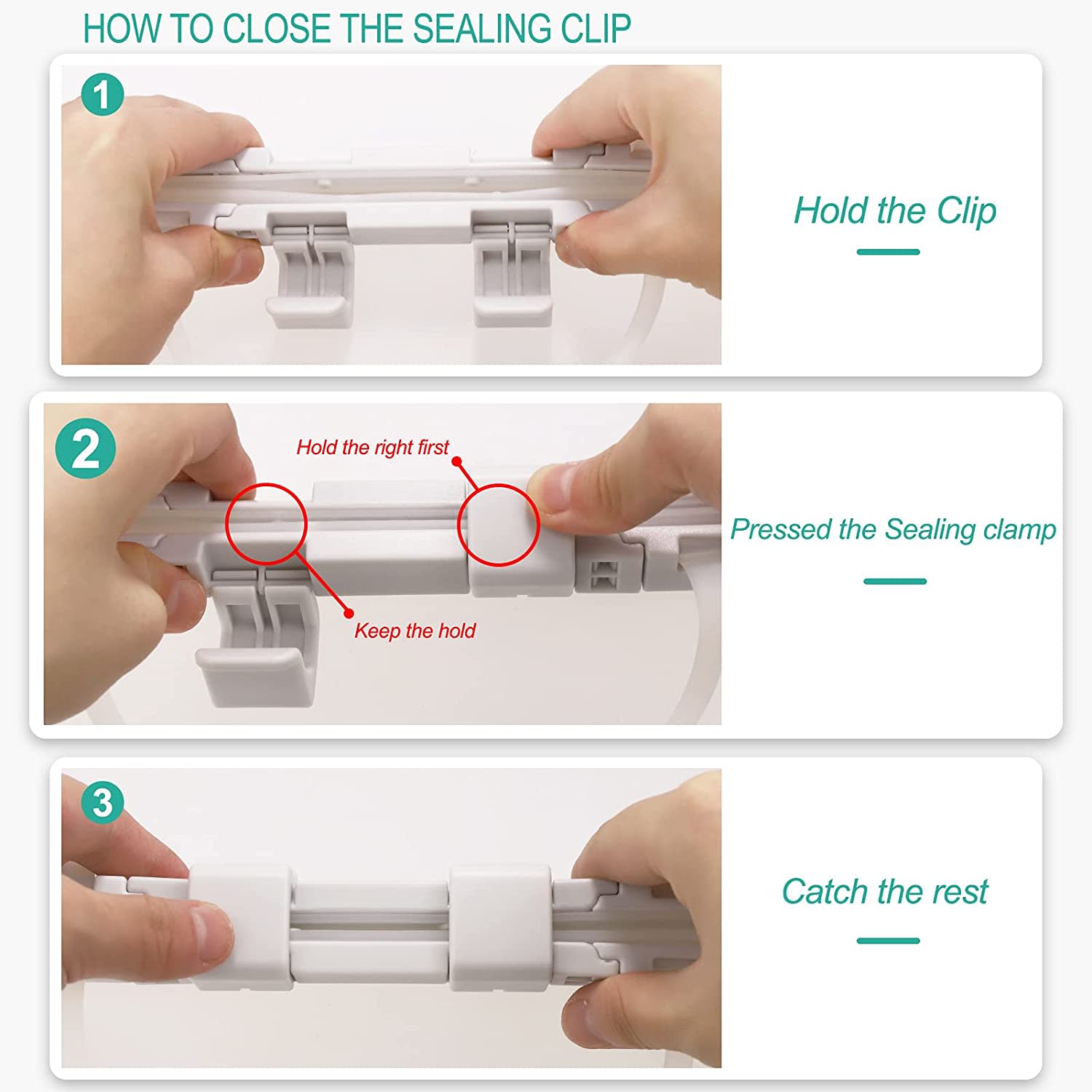 HOW TO CLOSE THE SEALING CLIP

1

Hold the Clip

2

Hold the right first

Keep the hold

Pressed the Sealing clamp

3

Catch the rest