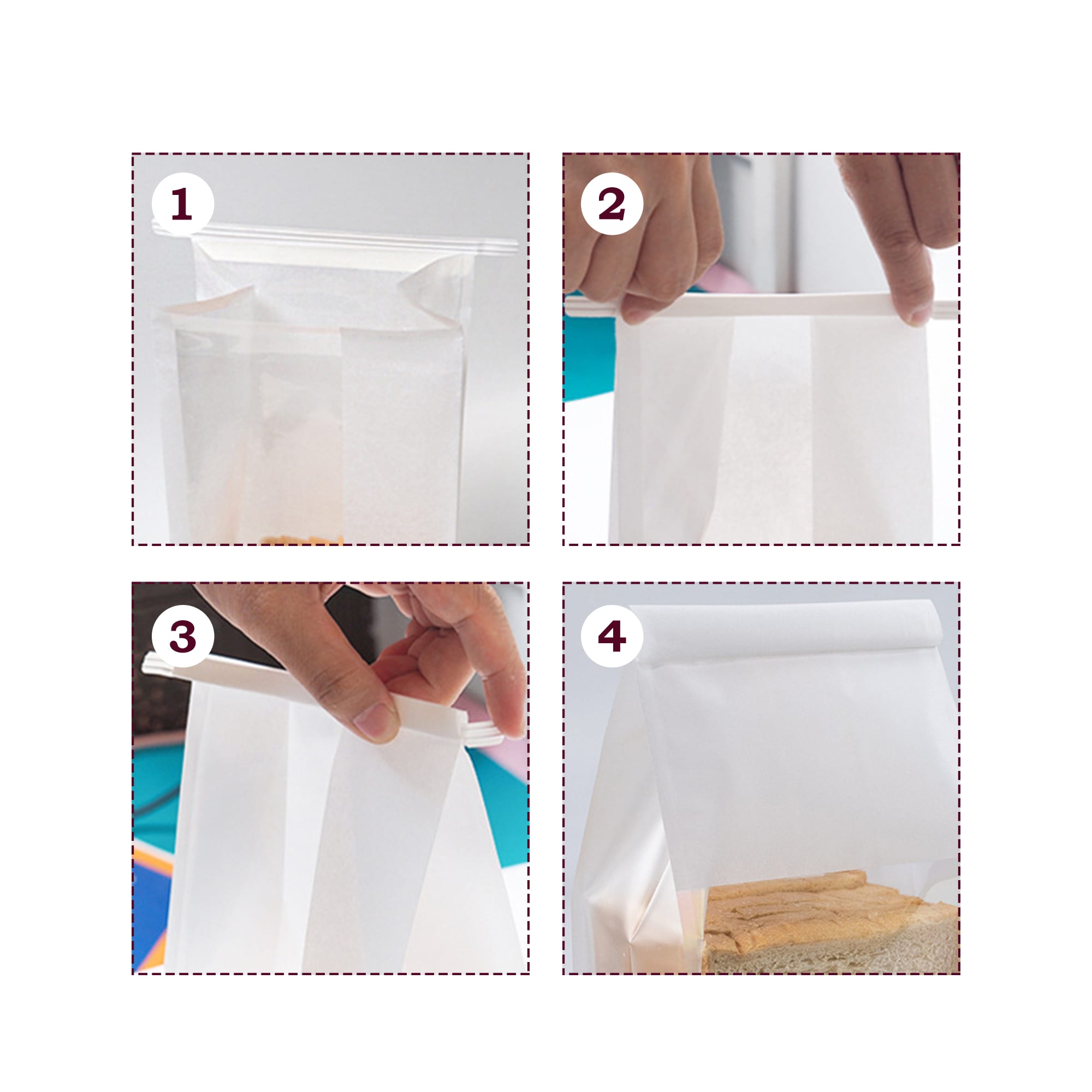 1

2

3

4