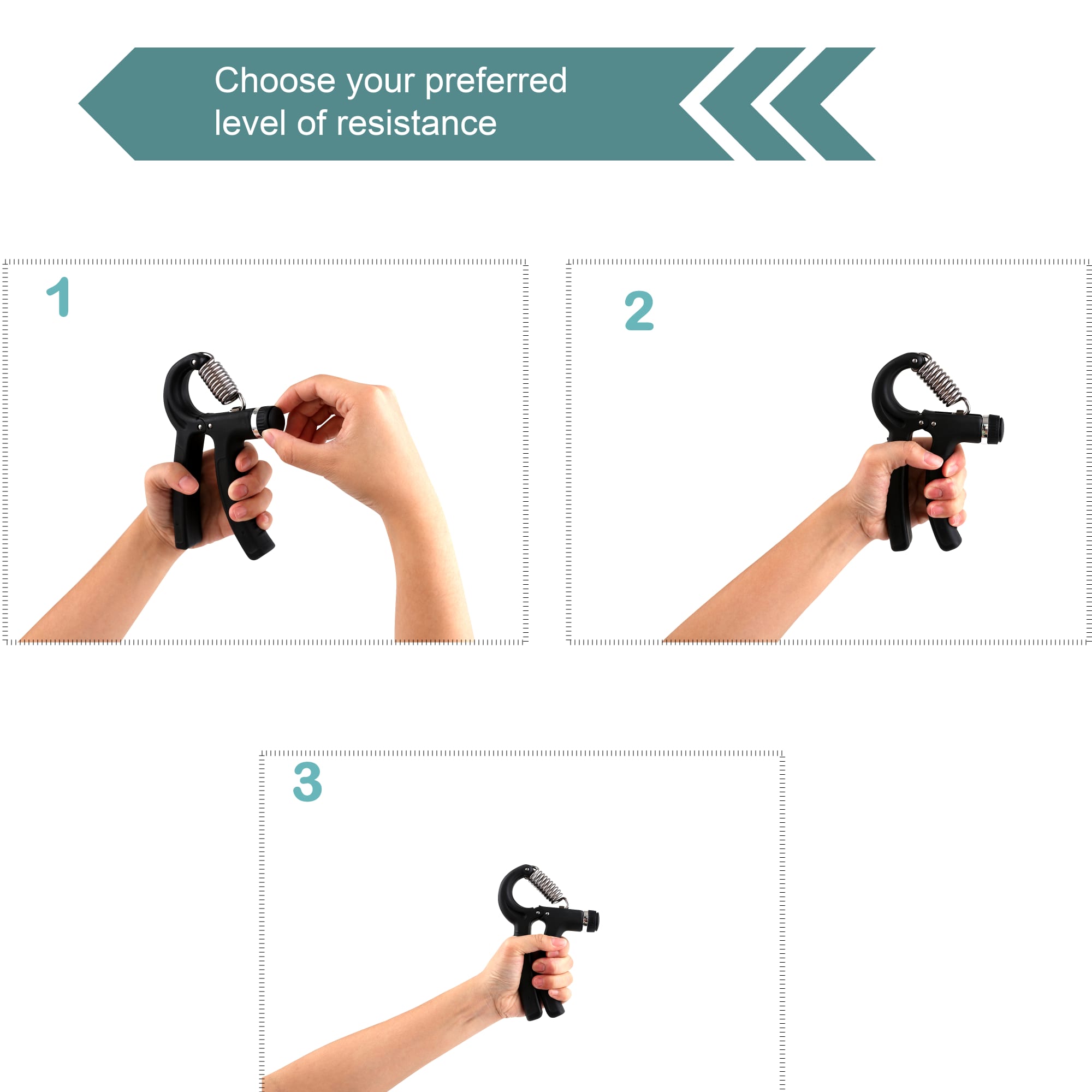 Choose your preferred level of resistance

1

2

3