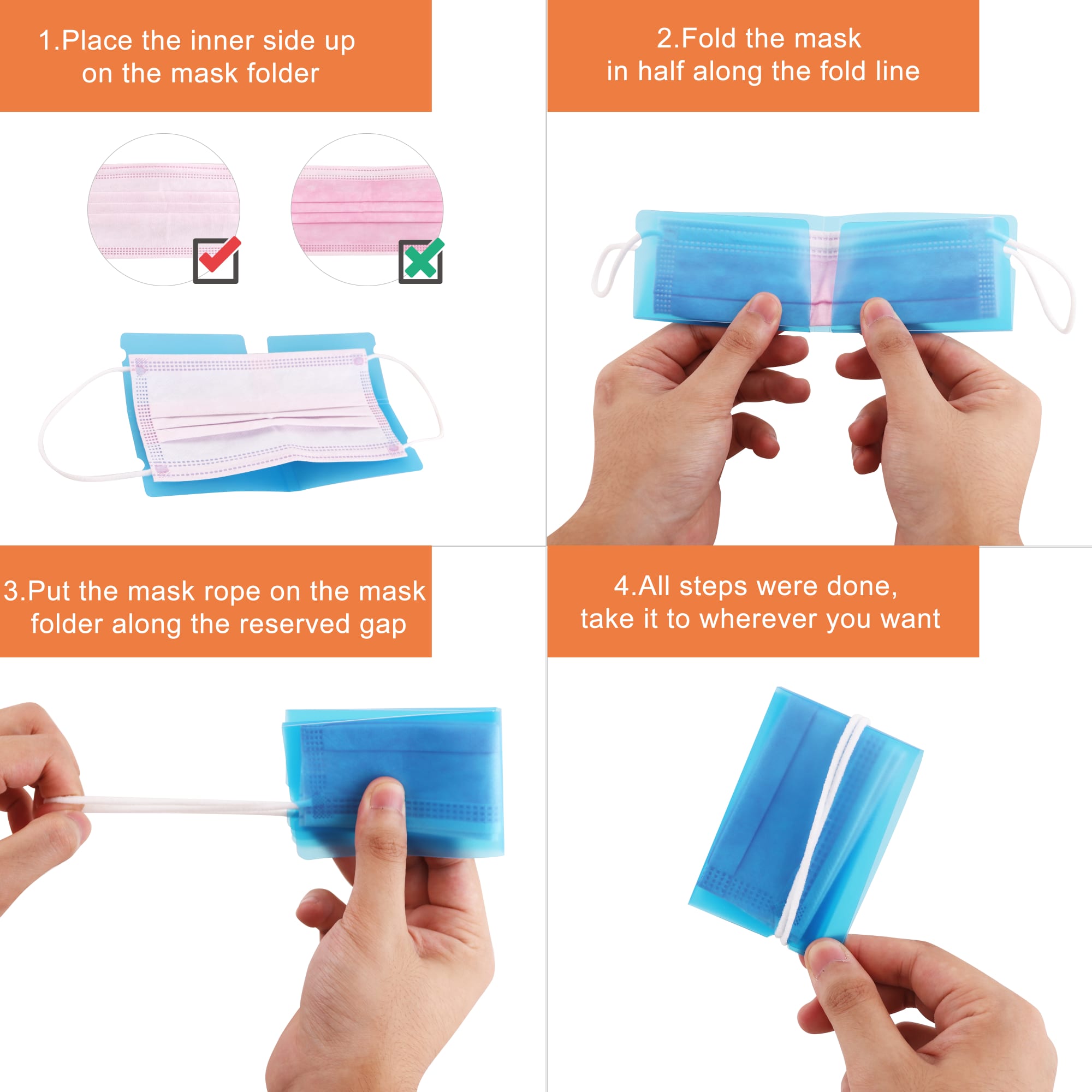 1.Place the inner side up on the mask folder

2.Fold the mask in half along the fold line

3.Put the mask rope on the mask folder along the reserved gap

4.All steps were done, take it to wherever you want