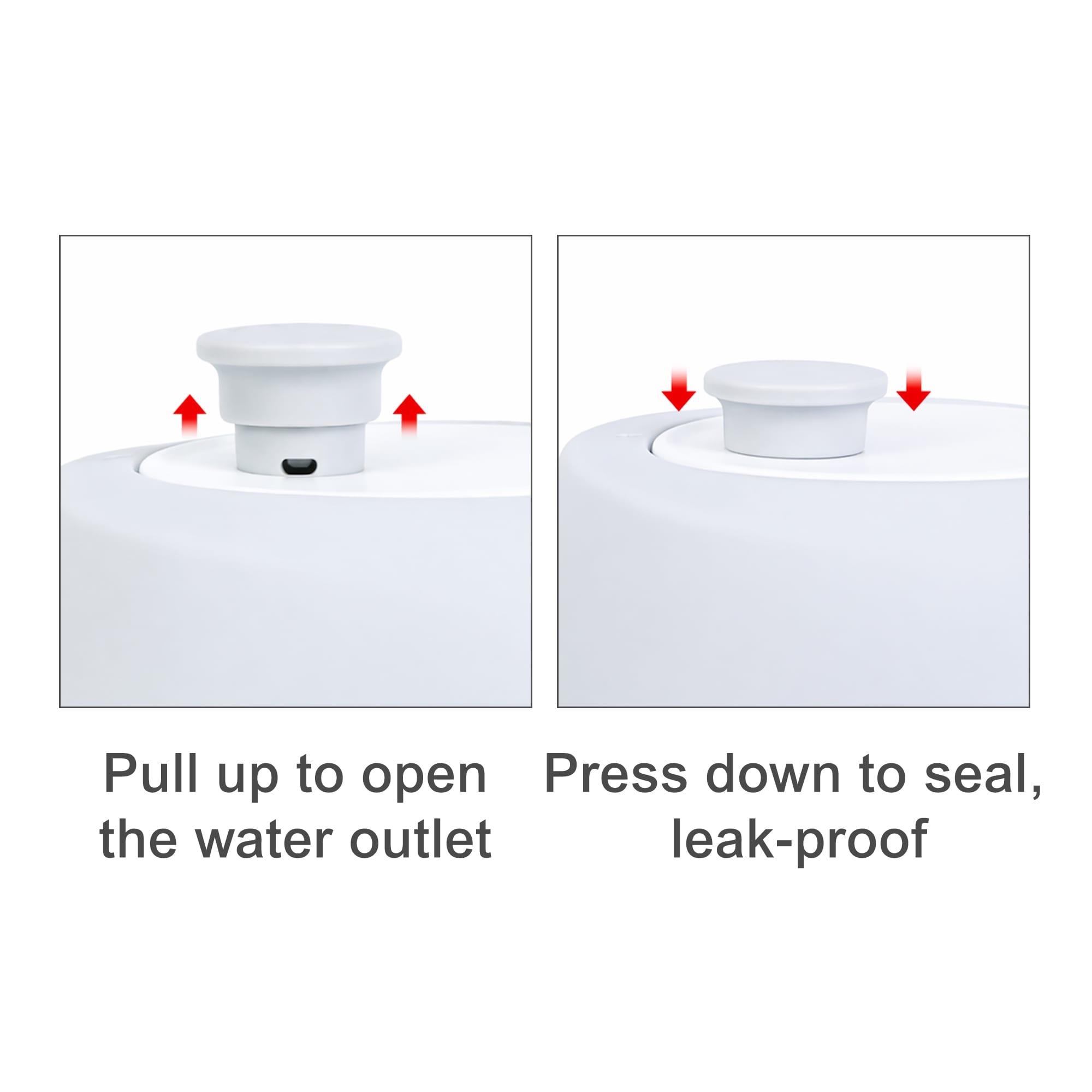 Pull up to open the water outlet

Press down to seal, leak-proof