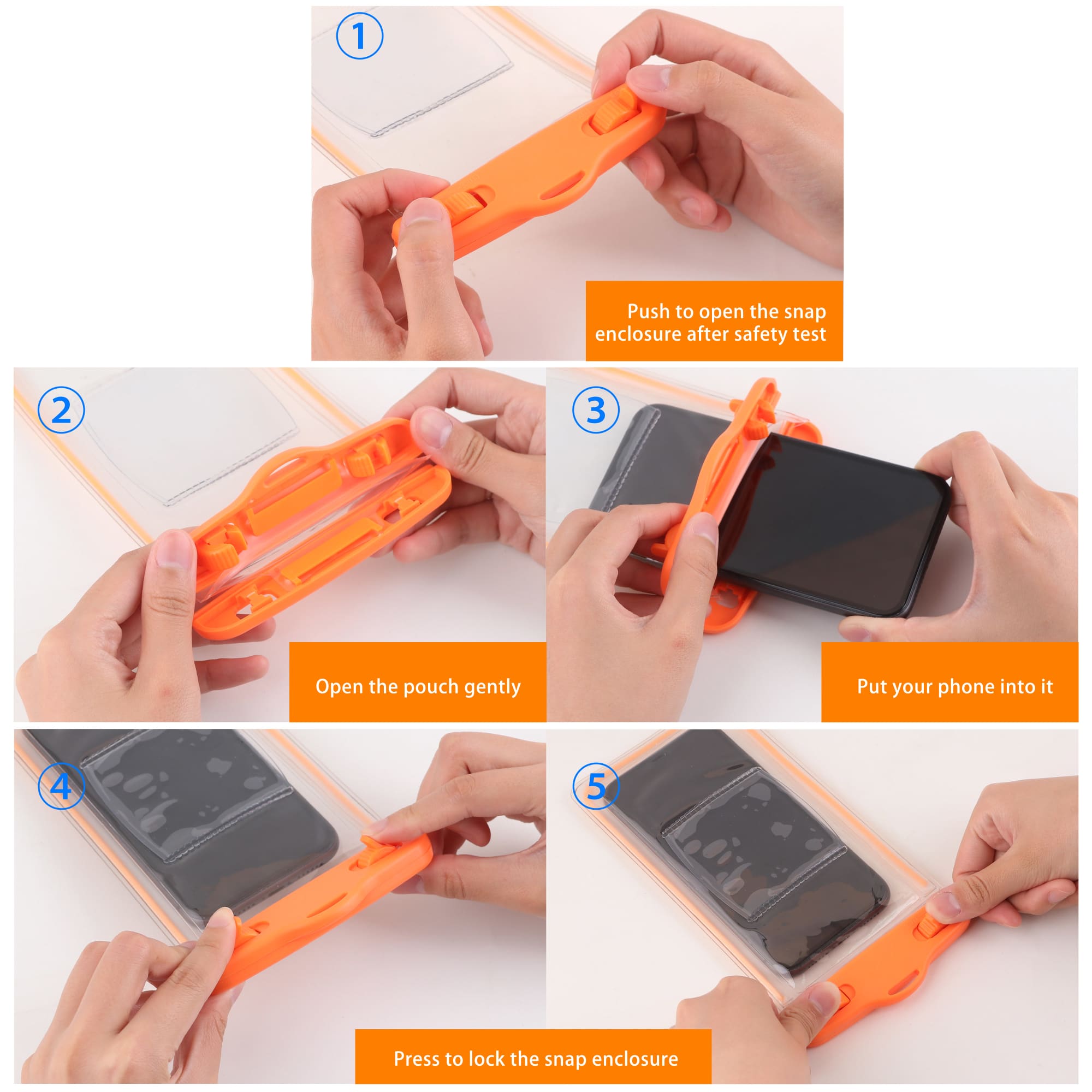 1

Push to open the snap enclosure after safety test

2

Open the pouch gently

3

Put your phone into it

4

5

Press to lock the snap enclosure