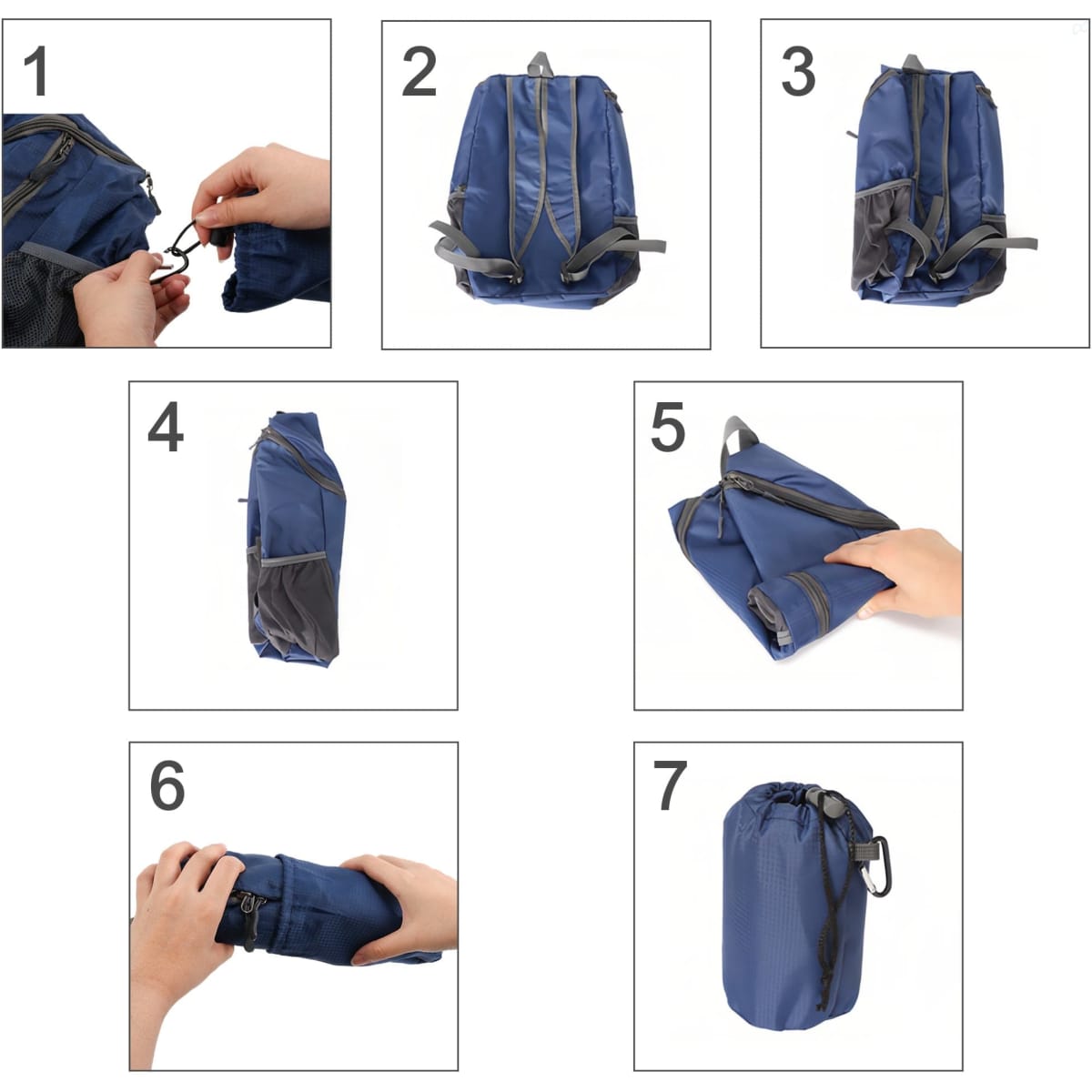 1

2

3

4

5

6

7