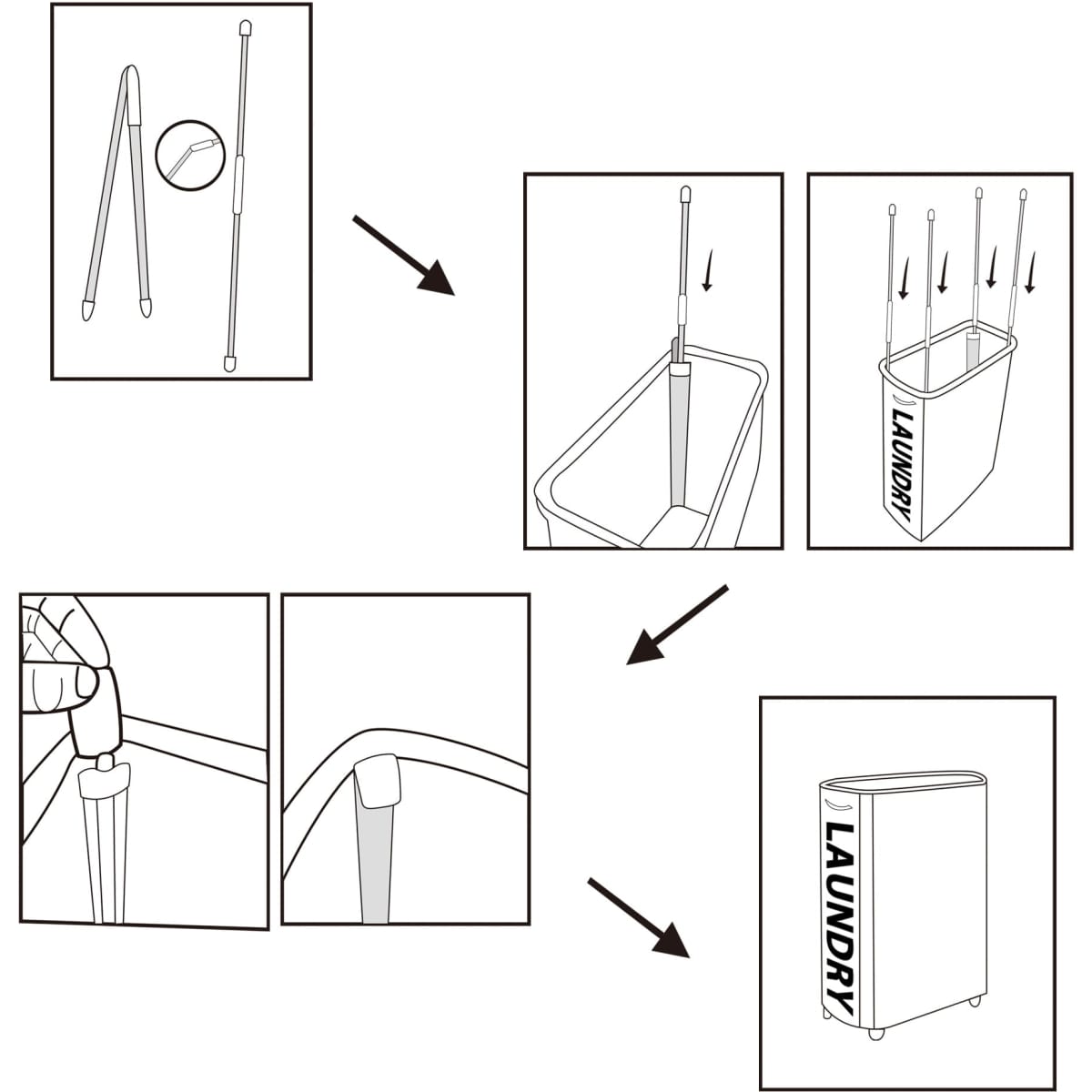 LAUNDRY

LAUNDRY