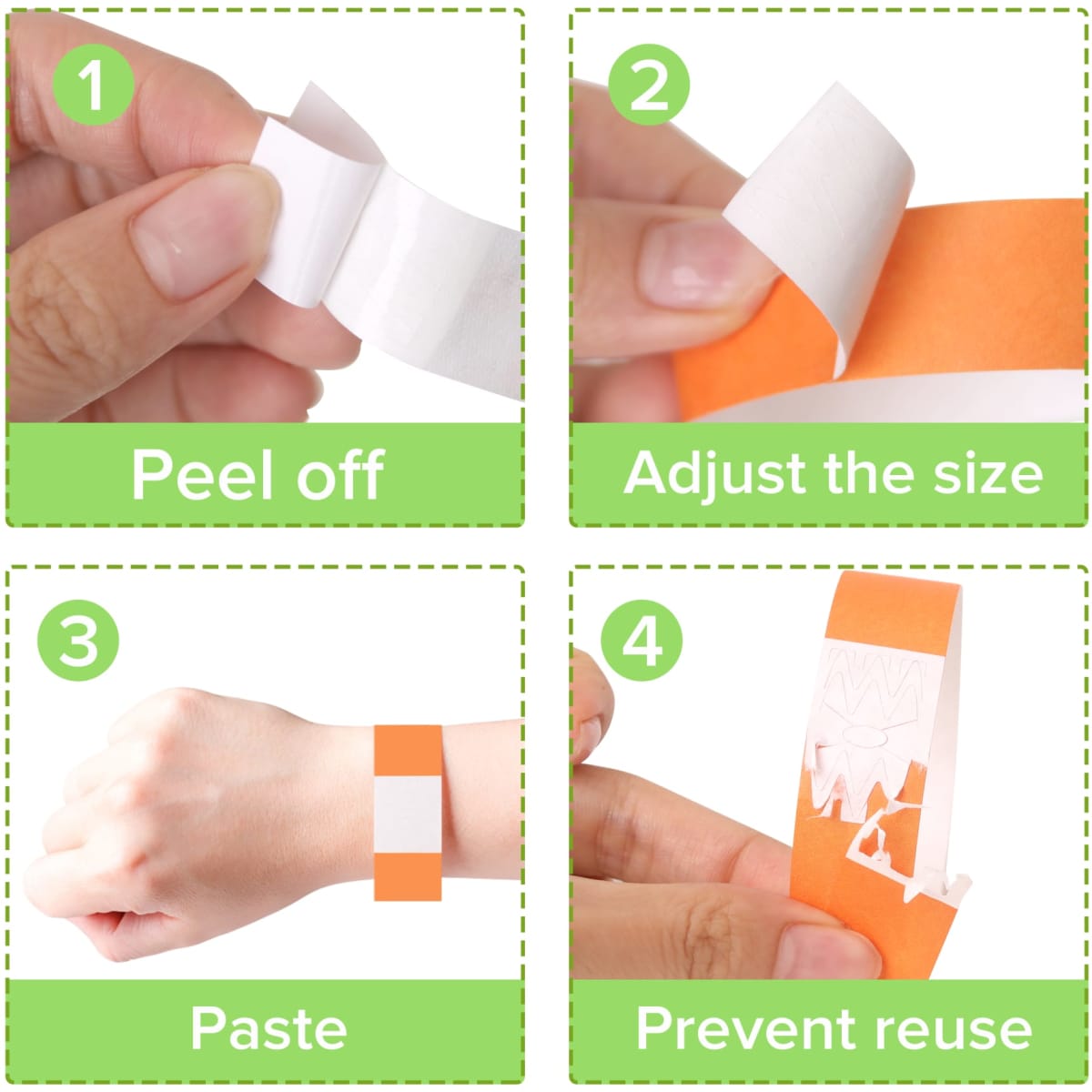 1

Peel off

2

Adjust the size

3

Paste

4

Prevent reuse