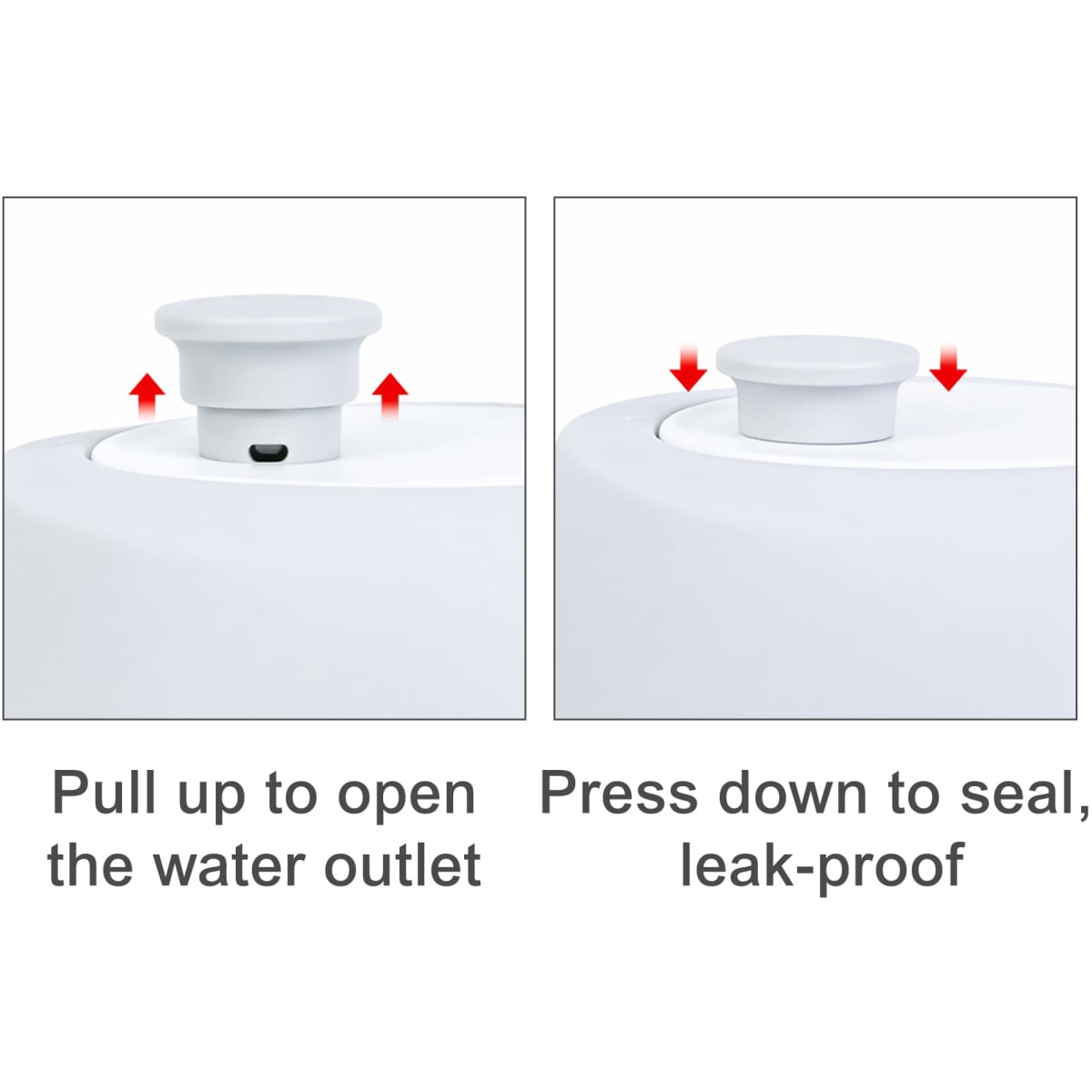 Pull up to open the water outlet

Press down to seal, leak-proof