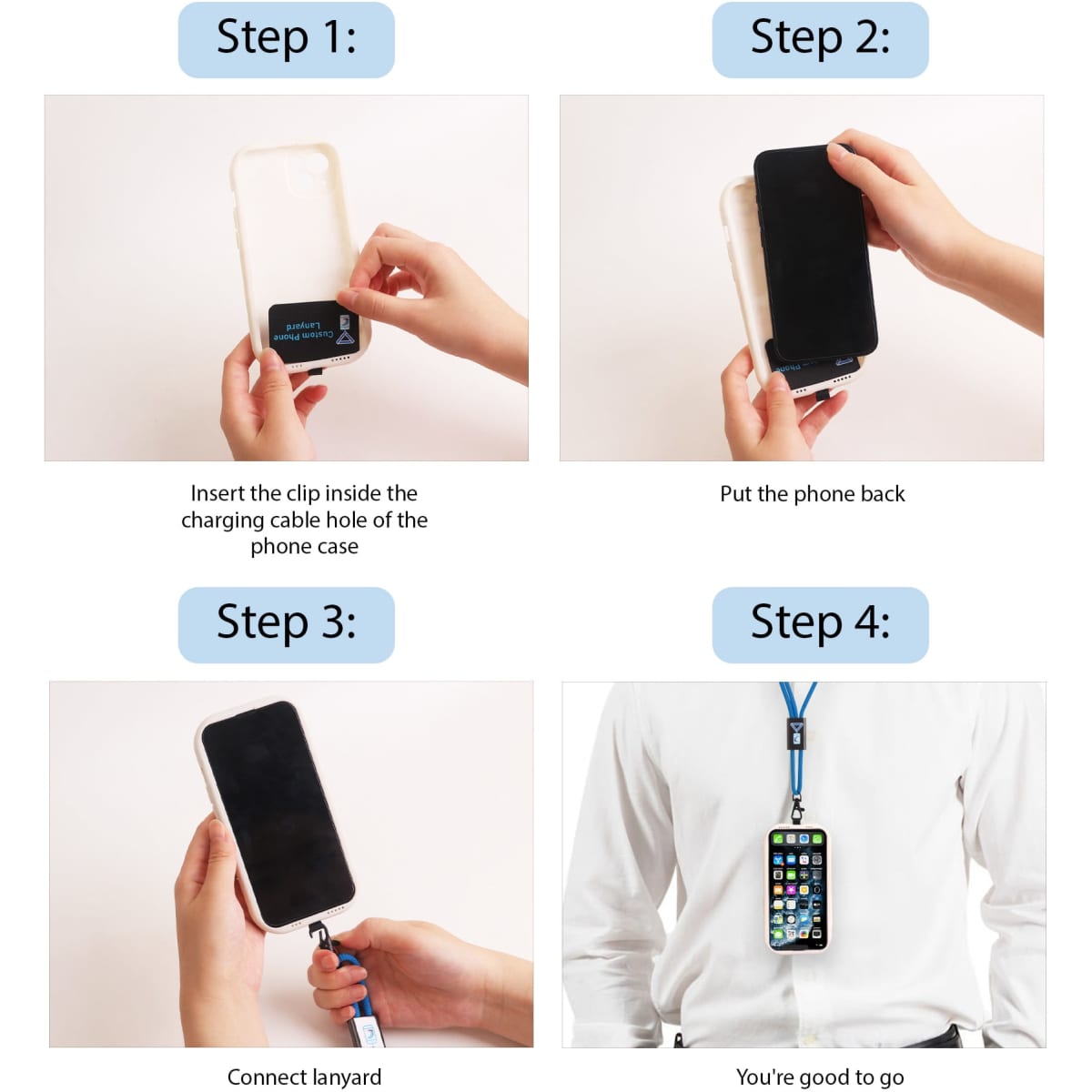 Step 1:

Custom Phone Lanyard

Insert the clip inside the charging cable hole of the phone case

Step 2:

Put the phone back

Step 3:

Connect lanyard

Step 4:

You're good to go