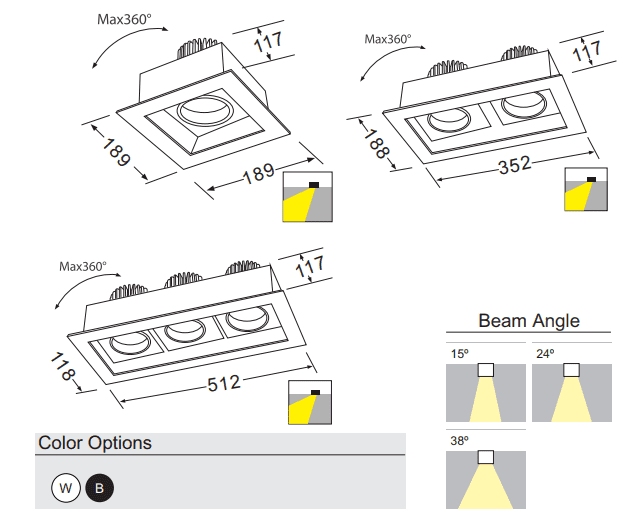 Max360°

117

189

189

Max360°

117

188

352

Max360°

117

118

512

Beam Angle

15°

24°

38°

Color Options

W

B