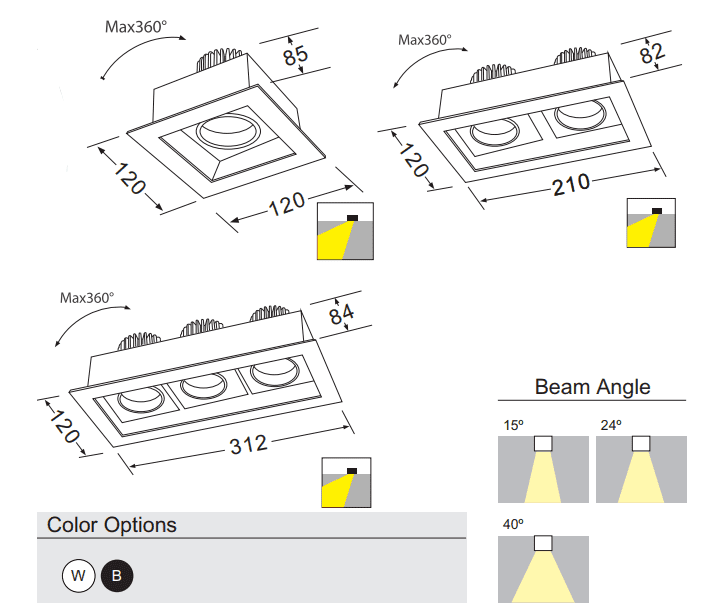 Max360°

85

120

120

Max360°

82

120

210

Max360°

84

120

312

Beam Angle

15º

24º

40º

Color Options

W

B