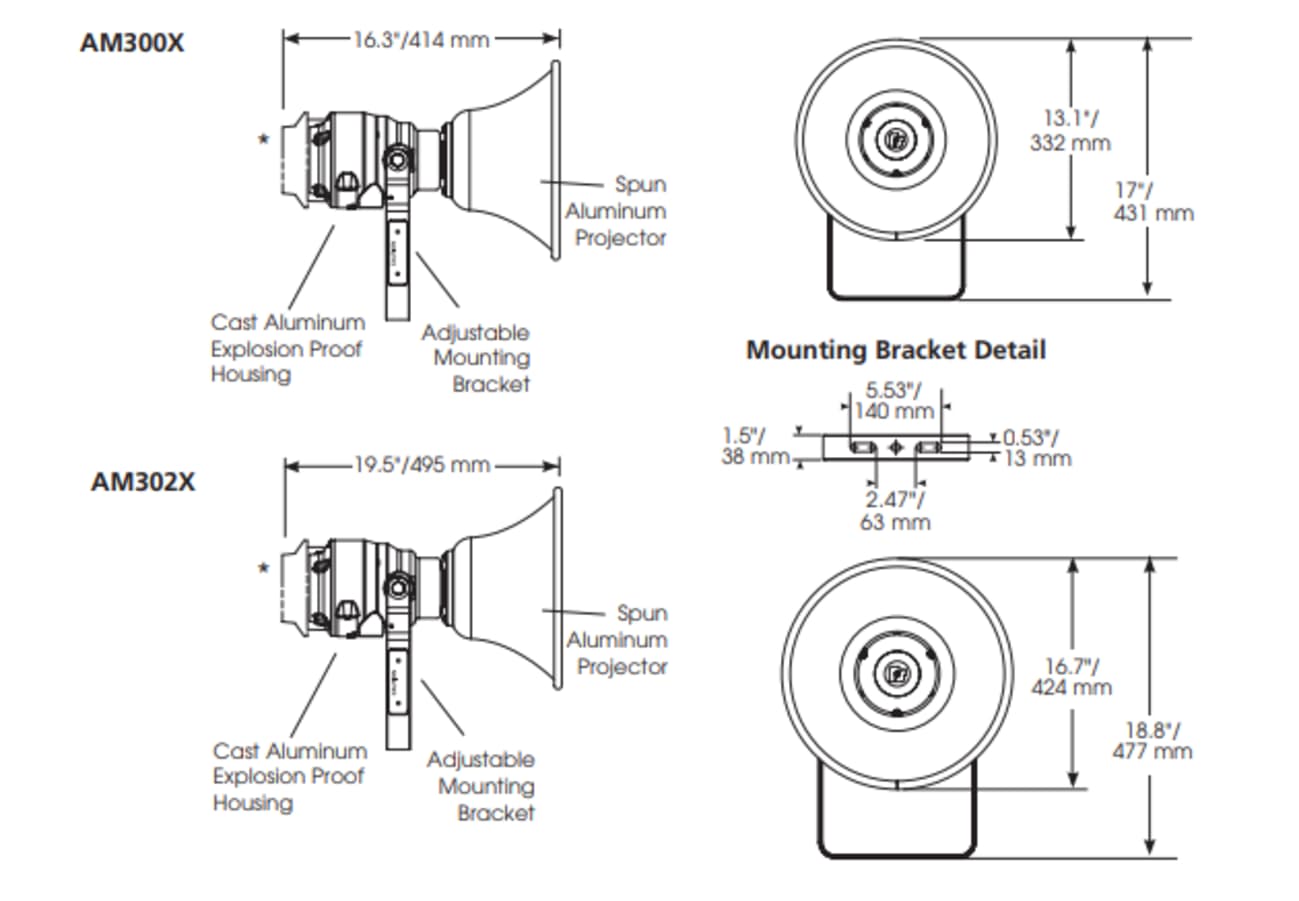 AM300X

16.3"/414 mm

*

Spun Aluminum Projector

Cast Aluminum Explosion Proof Housing

Adjustable Mounting Bracket

13.1"/ 332 mm

17"/ 431 mm

Mounting Bracket Detail

5.53"/ 140 mm

1.5"/ 38 mm

0.53"/ 13 mm

2.47"/ 63 mm

AM302X

19.5"/495 mm

*

Spun Aluminum Projector

Cast Aluminum Explosion Proof Housing

Adjustable Mounting Bracket

16.7"/ 424 mm

18.8"/ 477 mm