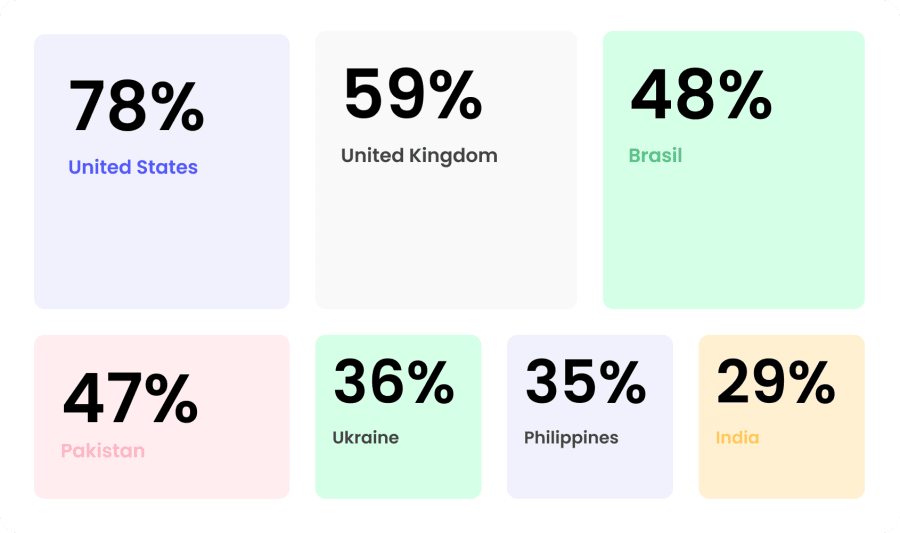 78%
United States

59%
United Kingdom

48%
Brasil

47%
Pakistan

36%
Ukraine

35%
Philippines

29%
India