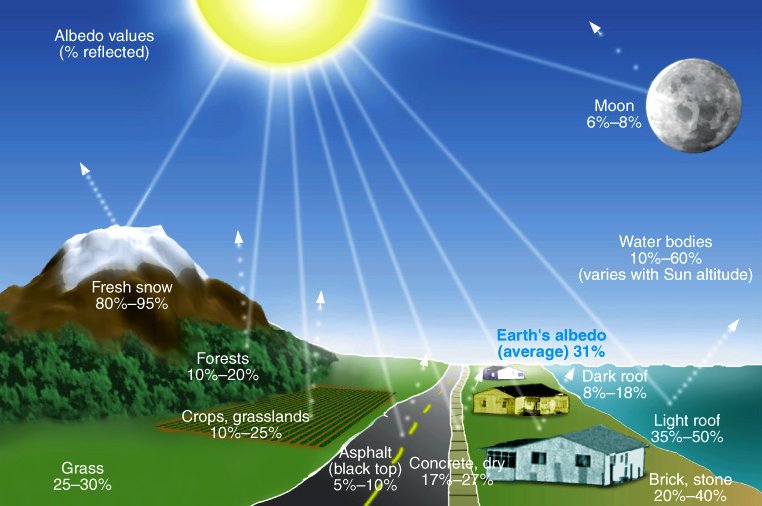 Albedo values
(% reflected)

Moon
6%–8%

Water bodies
10%–60%
(varies with Sun altitude)

Fresh snow
80%–95%

Forests
10%–20%

Earth's albedo
(average) 31%

Dark roof
8%–18%

Crops, grasslands
10%–25%

Light roof
35%–50%

Grass
25–30%

Asphalt
(black top)
5%–10%

Concrete, dry
17%–27%

Brick, stone
20%–40%