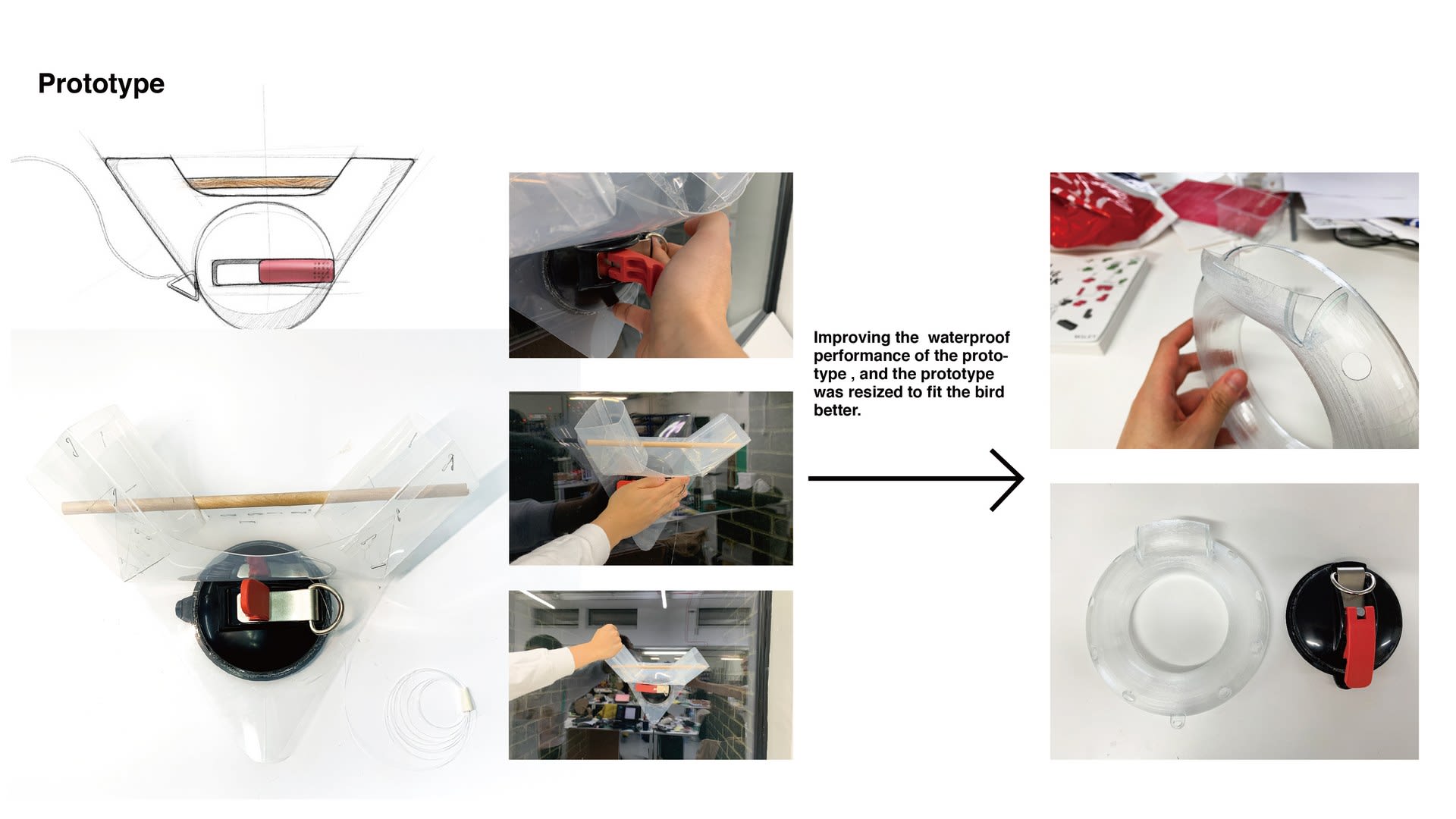 Prototype

Improving the waterproof performance of the prototype , and the prototype was resized to fit the bird better.