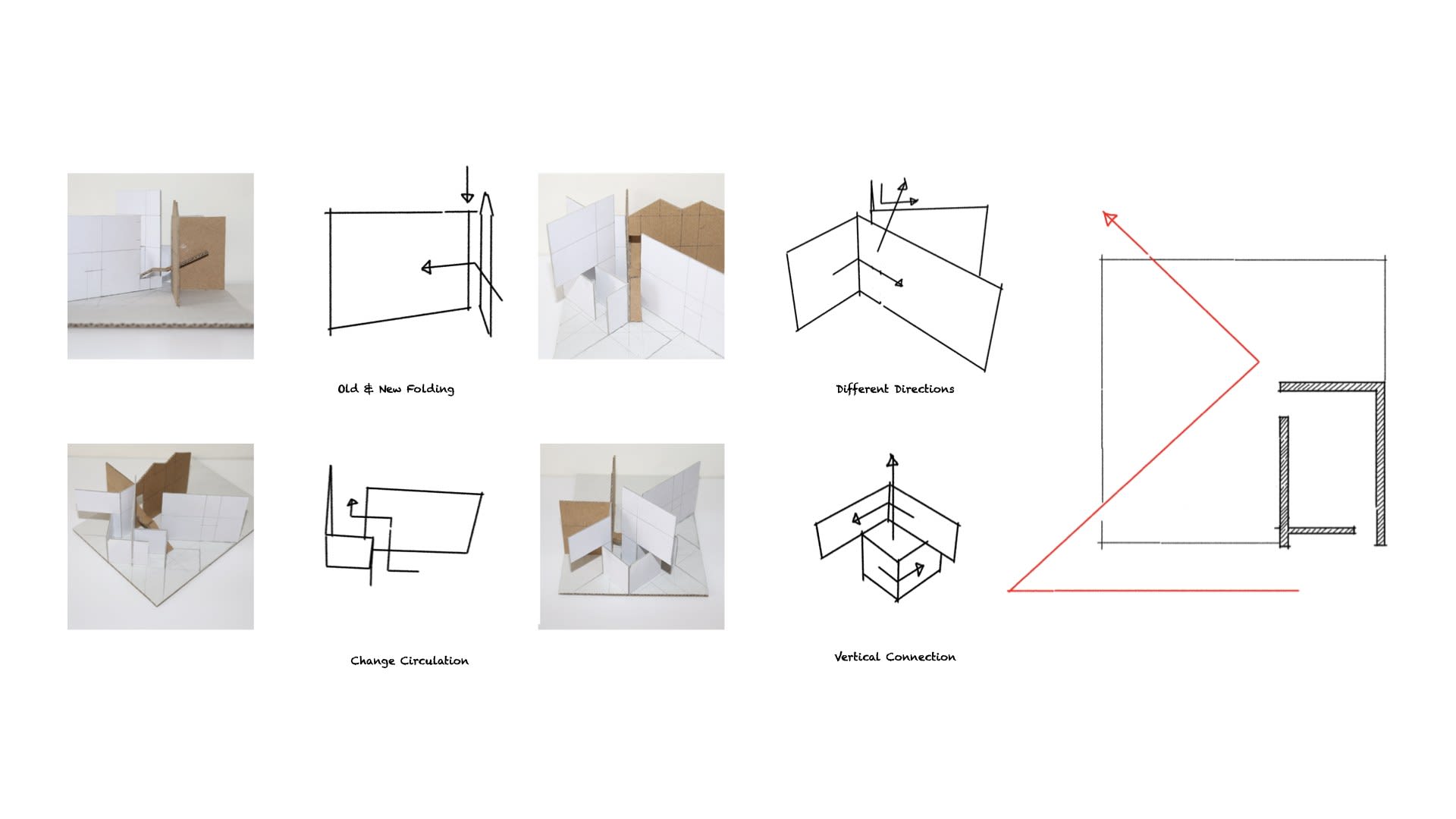 Old & New Folding

Different Directions

Change Circulation

Vertical Connection