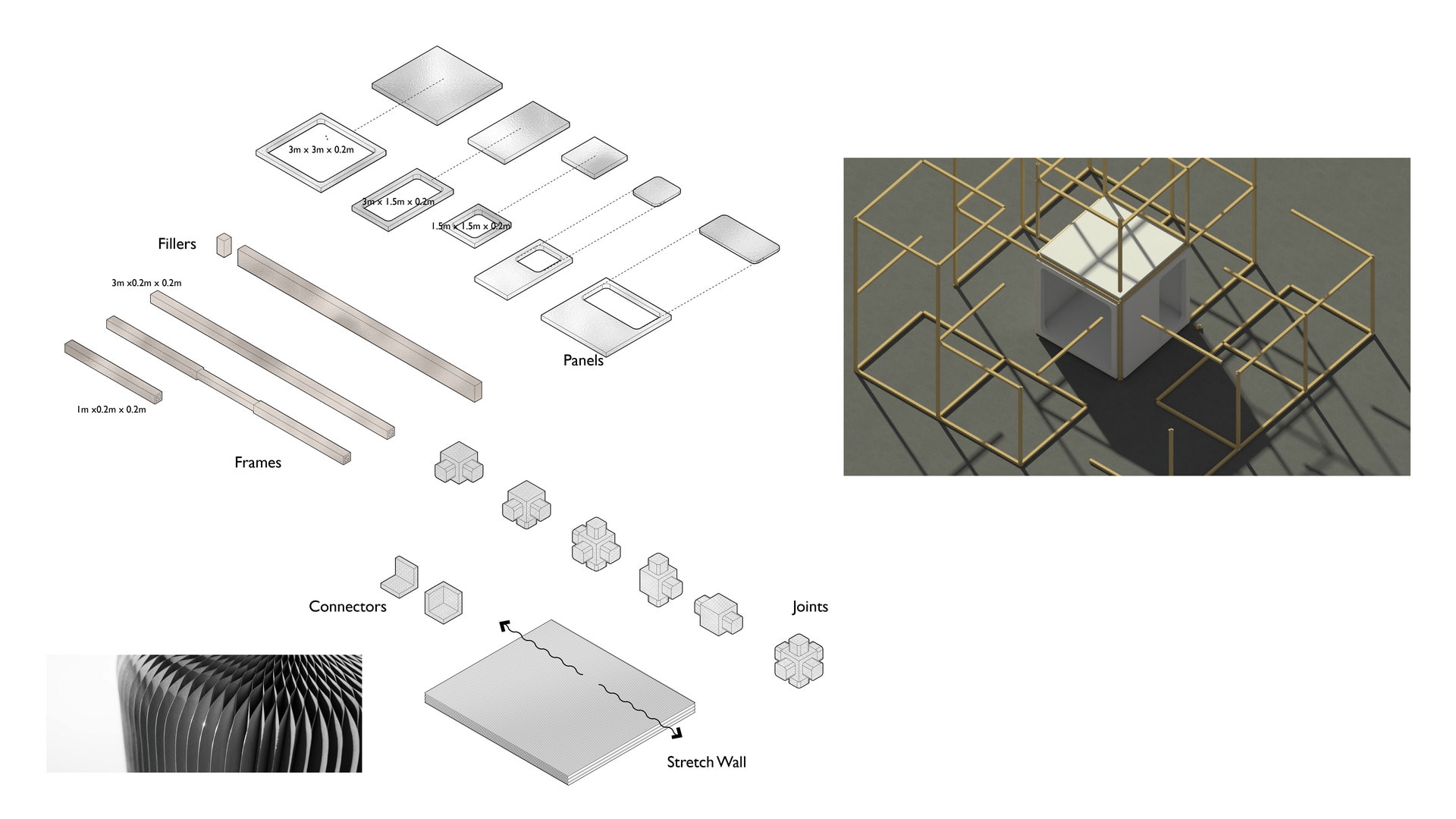 3m x 3m x 0.2m

3m x 1.5m x 0.2m

1.5m x 1.5m x 0.2m

Fillers

3m x0.2m x 0.2m

Panels

1m x0.2m x 0.2m

Frames

Connectors

Joints

Stretch Wall