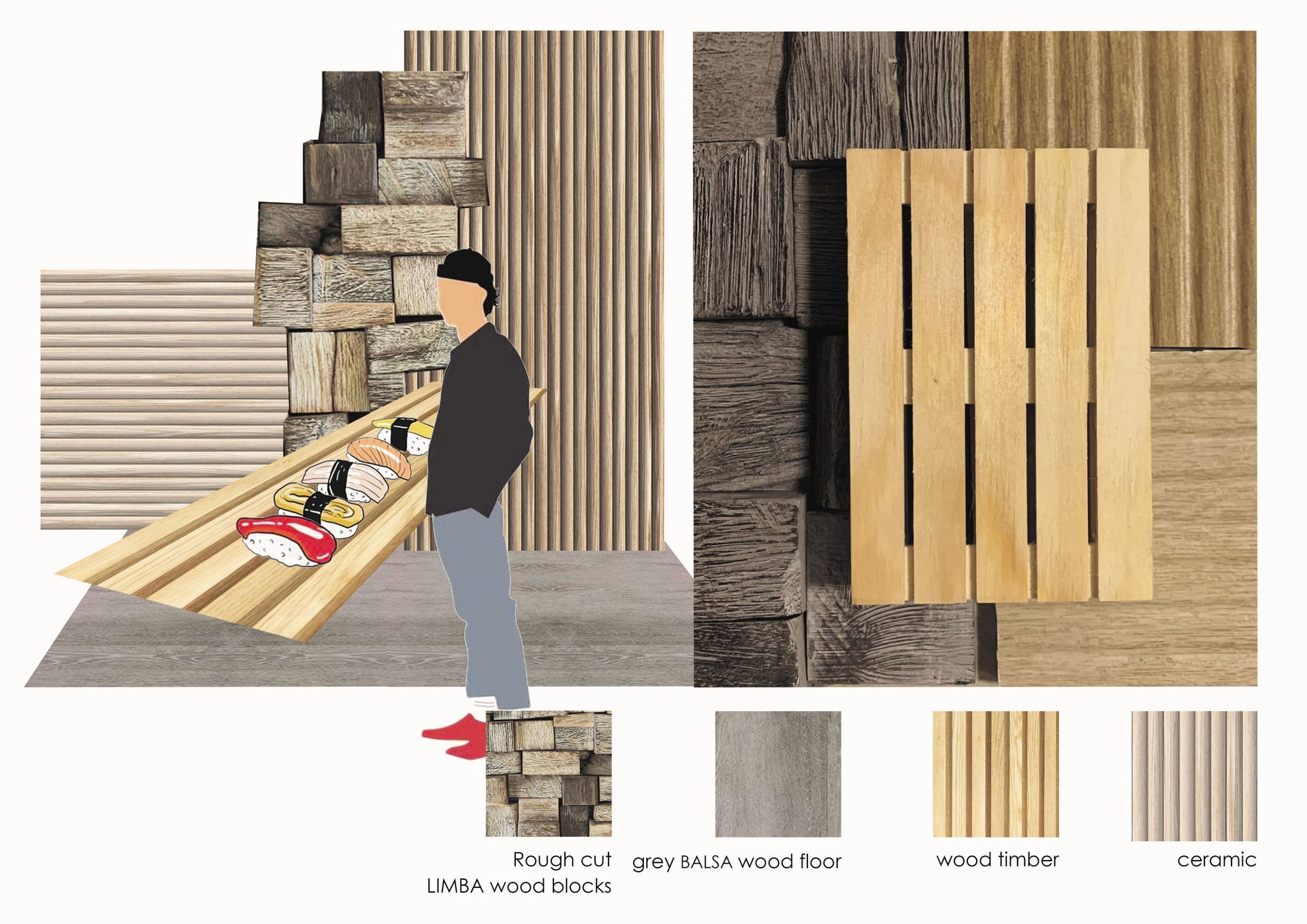 Rough cut
LIMBA wood blocks

grey BALSA wood floor

wood timber

ceramic