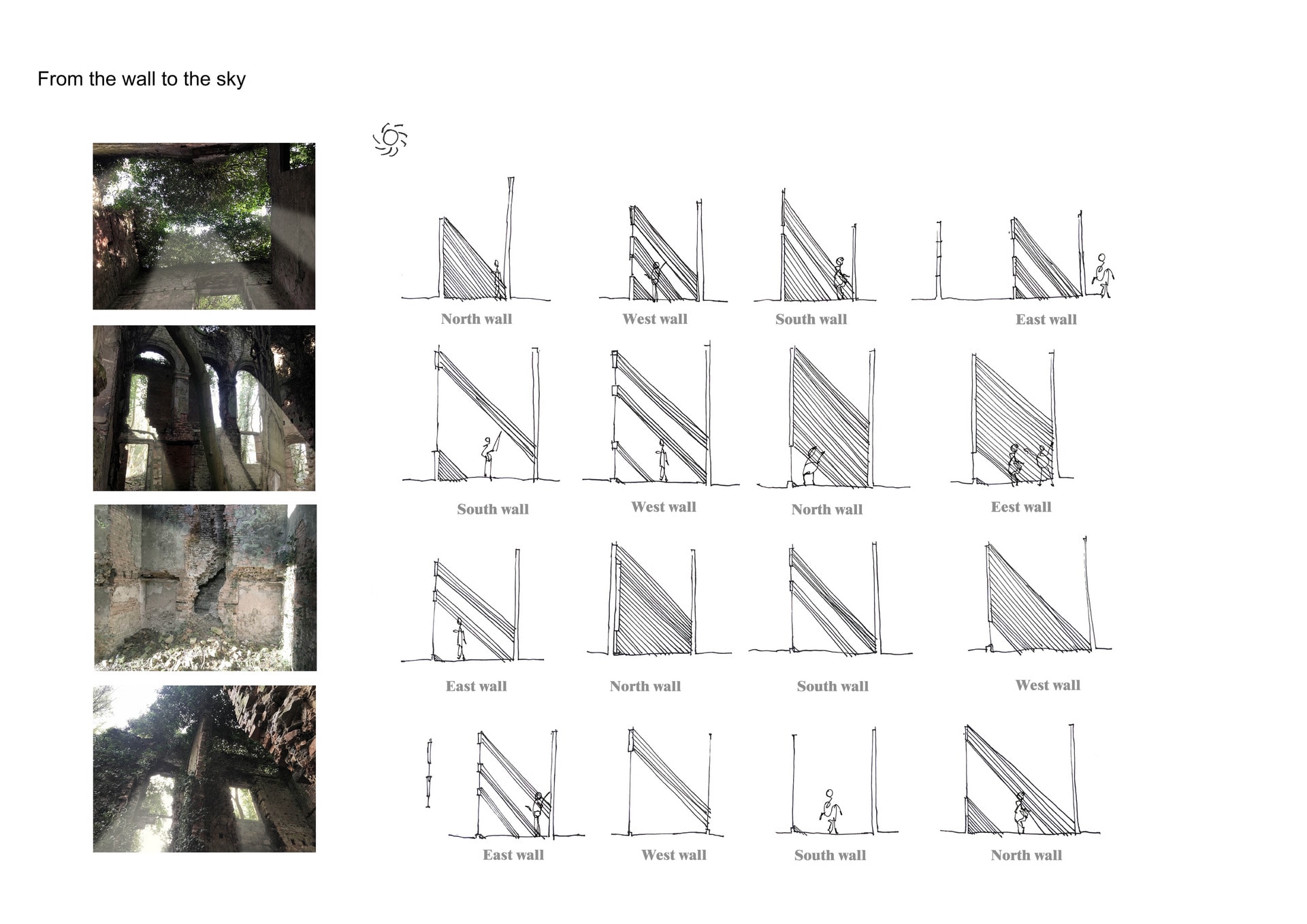 From the wall to the sky

North wall

West wall

South wall

East wall

South wall

West wall

North wall

Eest wall

East wall

North wall

South wall

West wall

East wall

West wall

South wall

North wall