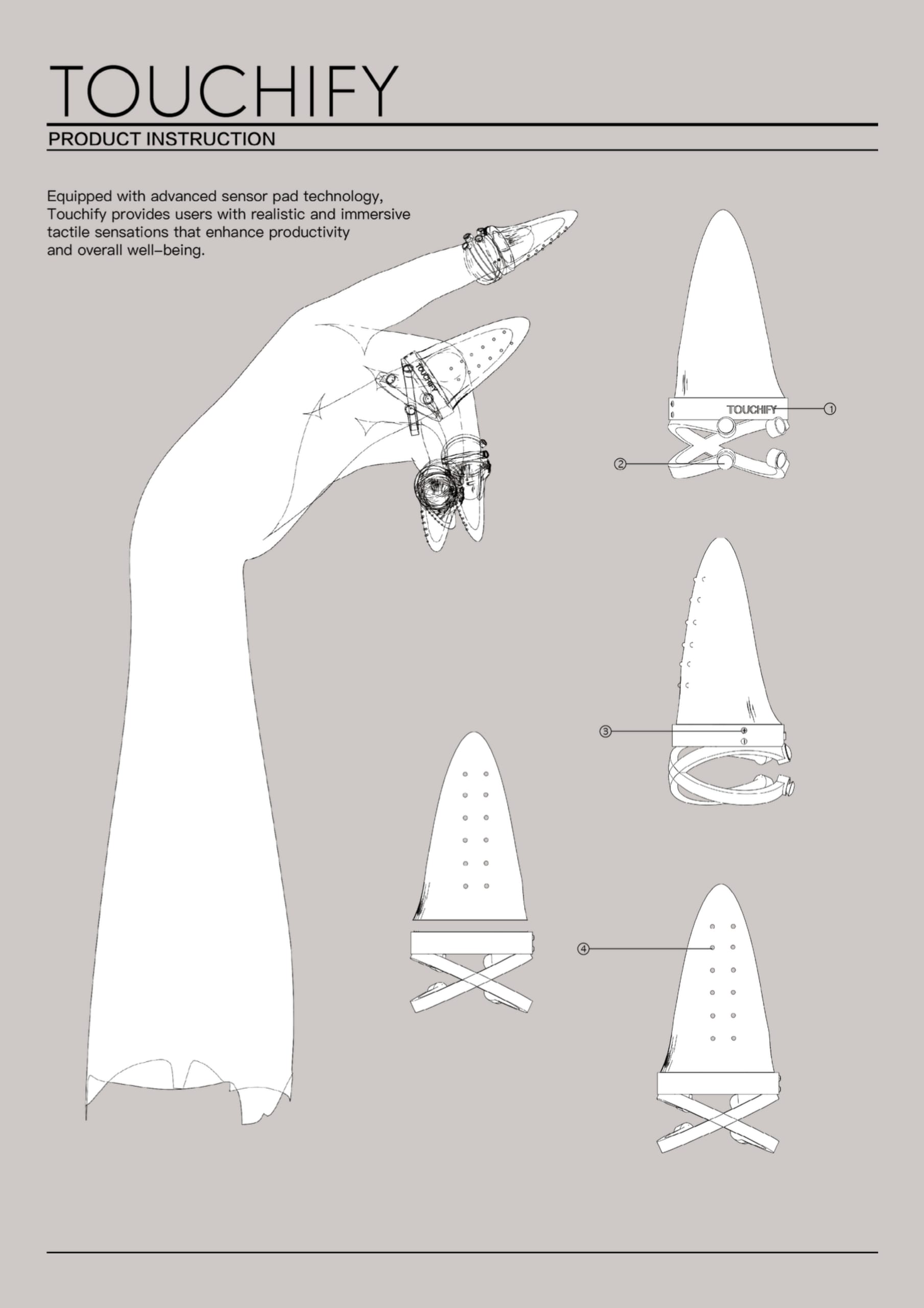 TOUCHIFY

PRODUCT INSTRUCTION

Equipped with advanced sensor pad technology, Touchify provides users with realistic and immersive tactile sensations that enhance productivity and overall well-being.

TOUCHIFY

TOUCHIFY

①

②

③

④