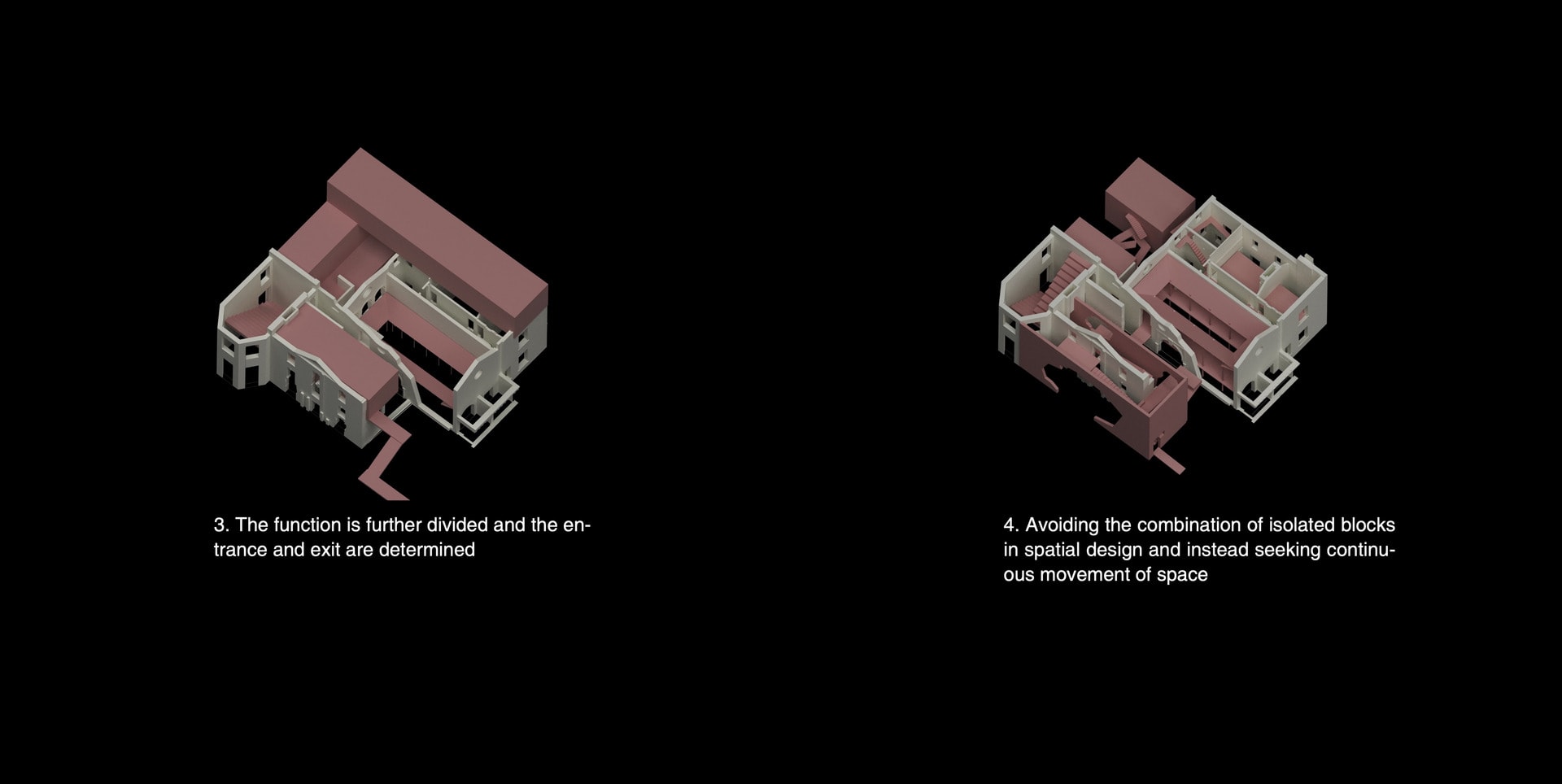 3. The function is further divided and the entrance and exit are determined

4. Avoiding the combination of isolated blocks in spatial design and instead seeking continuous movement of space