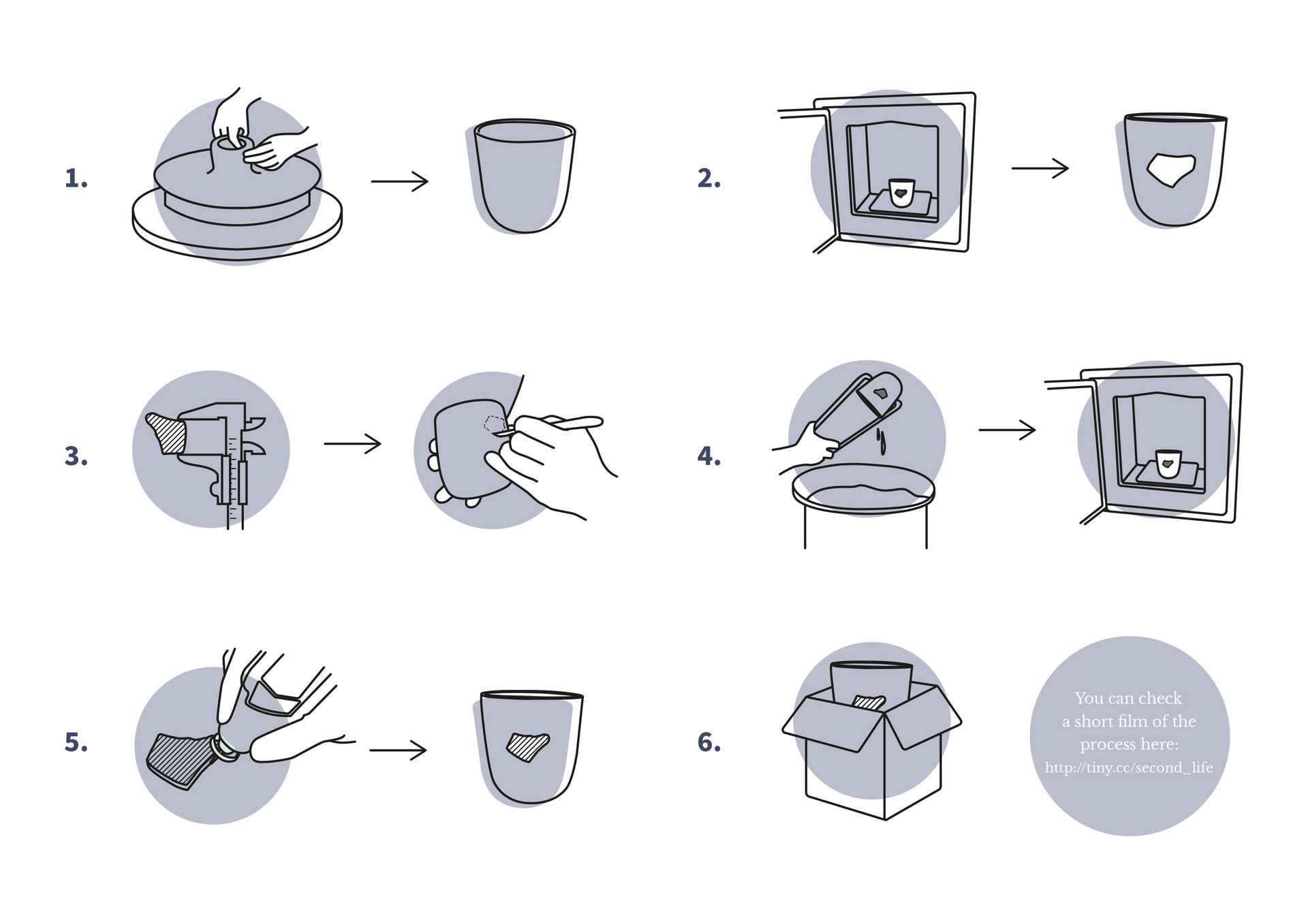 1.

2.

3.

4.

5.

6.

You can check a short film of the process here: http://tiny.cc/second_life