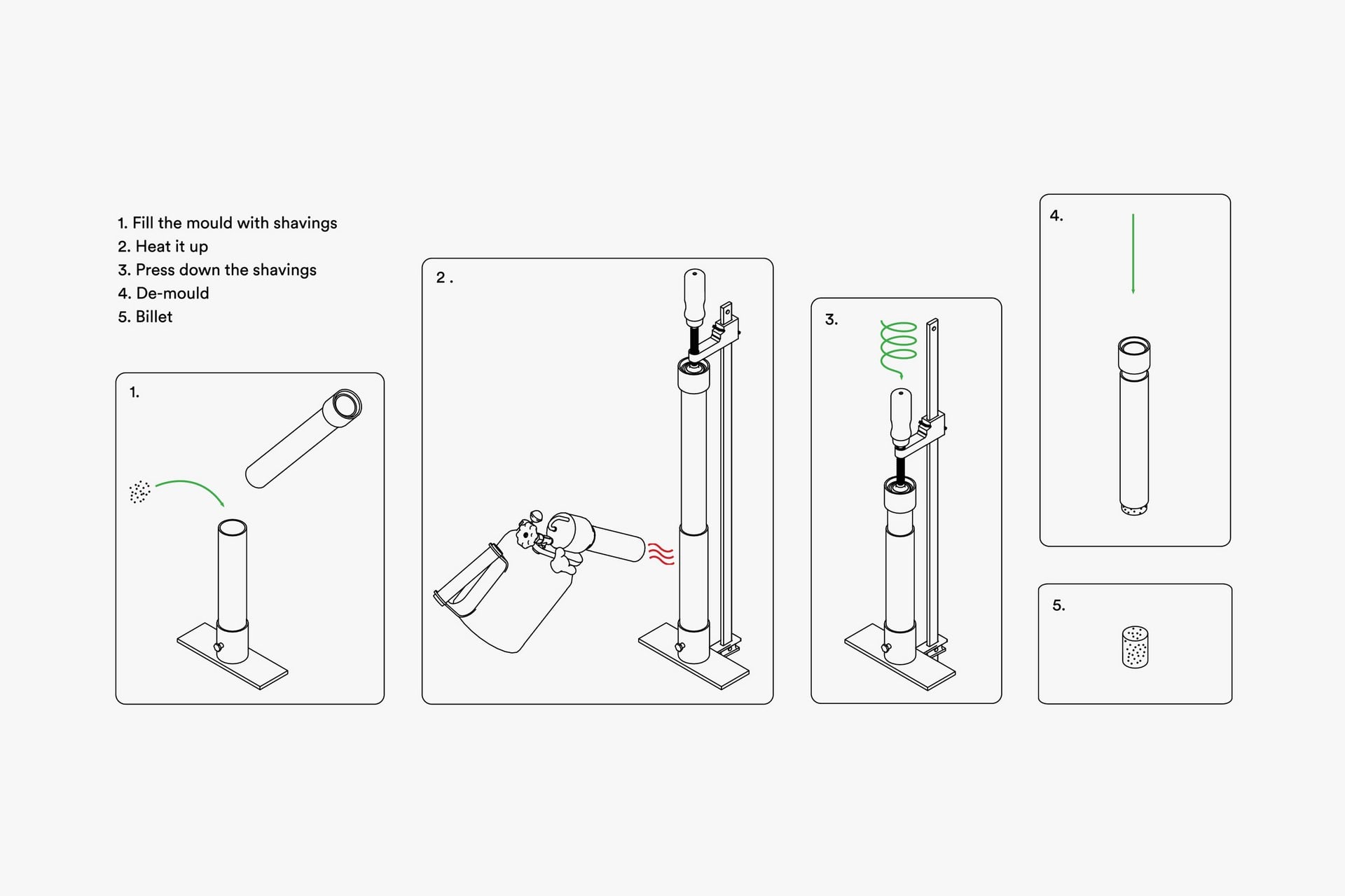 1. Fill the mould with shavings
2. Heat it up
3. Press down the shavings
4. De-mould
5. Billet

1.

2 .

3.

4.

5.