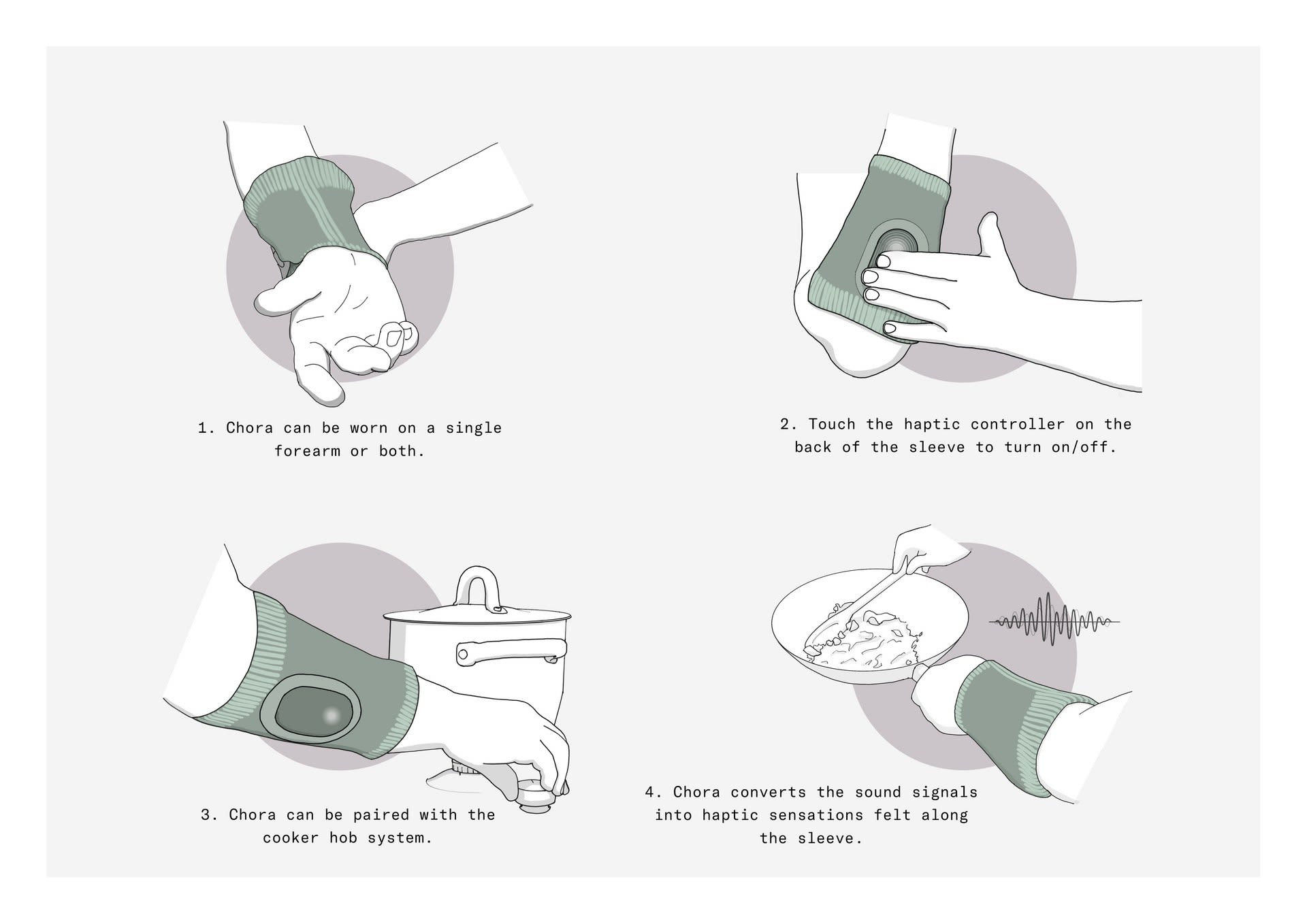 1. Chora can be worn on a single forearm or both.

2. Touch the haptic controller on the back of the sleeve to turn on/off.

3. Chora can be paired with the cooker hob system.

4. Chora converts the sound signals into haptic sensations felt along the sleeve.