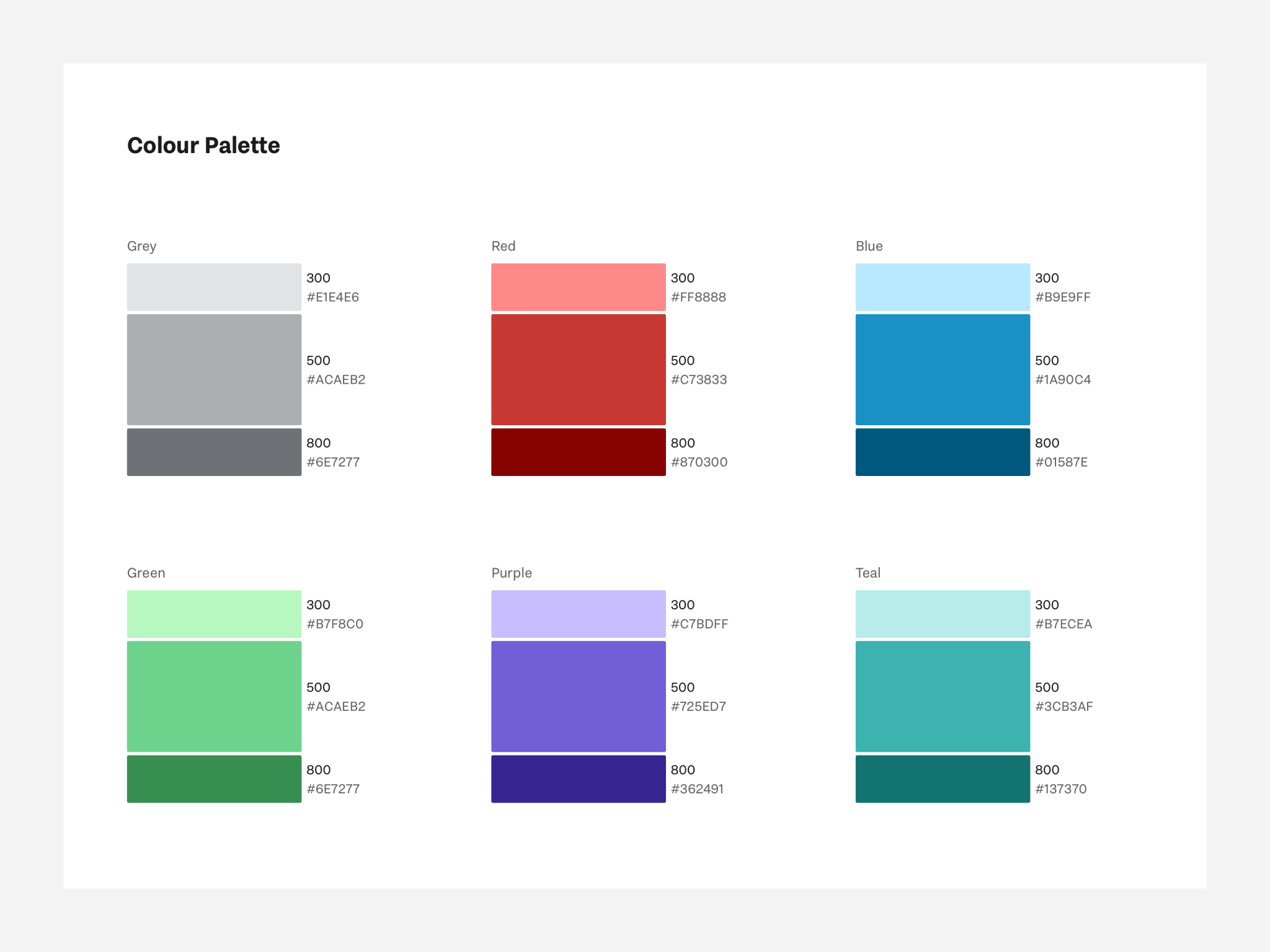 Colour Palette

Grey
300
#E1E4E6
500
#ACAEB2
800
#6E7277

Red
300
#FF8888
500
#C73833
800
#870300

Blue
300
#B9E9FF
500
#1A90C4
800
#01587E

Green
300
#B7F8C0
500
#ACAEB2
800
#6E7277

Purple
300
#C7BDFF
500
#725ED7
800
#362491

Teal
300
#B7ECEA
500
#3CB3AF
800
#137370