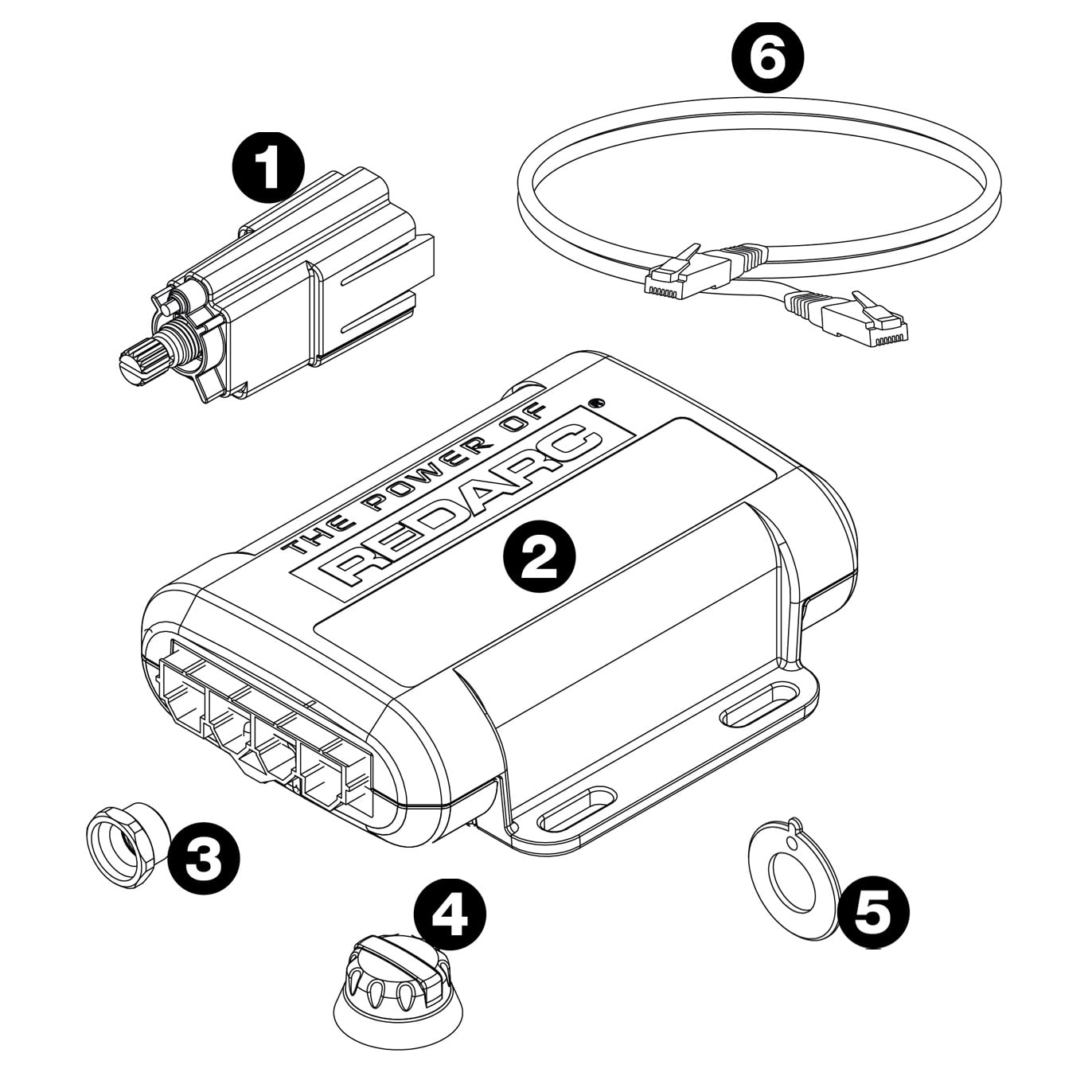 6

1

THE POWER OF

REDARC

2

3

4

5