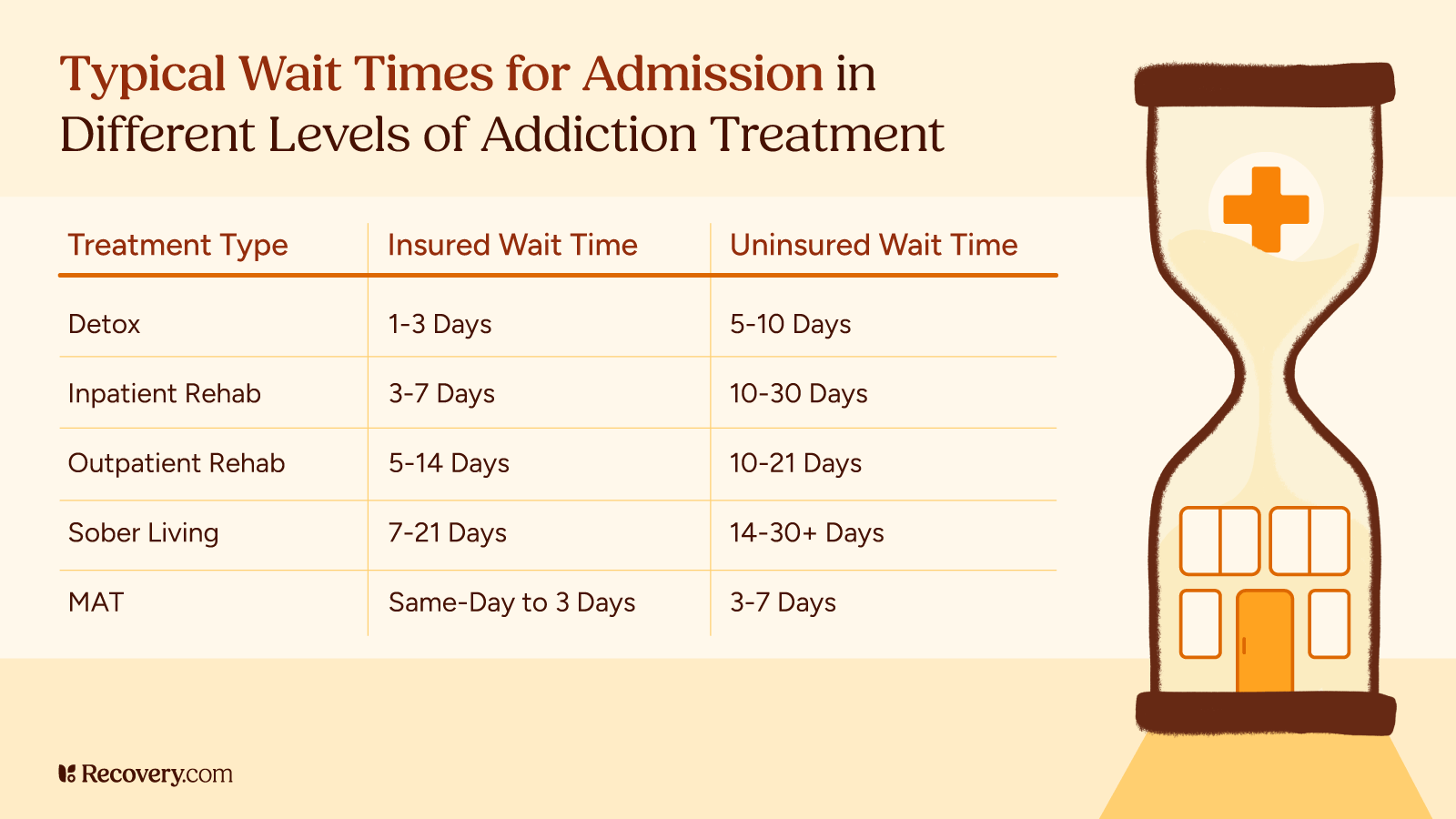 Typical Wait Times for Admission in Different Levels of Addiction Treatment

| Treatment Type | Insured Wait Time | Uninsured Wait Time |
|---|---|---|
| Detox | 1-3 Days | 5-10 Days |
| Inpatient Rehab | 3-7 Days | 10-30 Days |
| Outpatient Rehab | 5-14 Days | 10-21 Days |
| Sober Living | 7-21 Days | 14-30+ Days |
| MAT | Same-Day to 3 Days | 3-7 Days |

Recovery.com